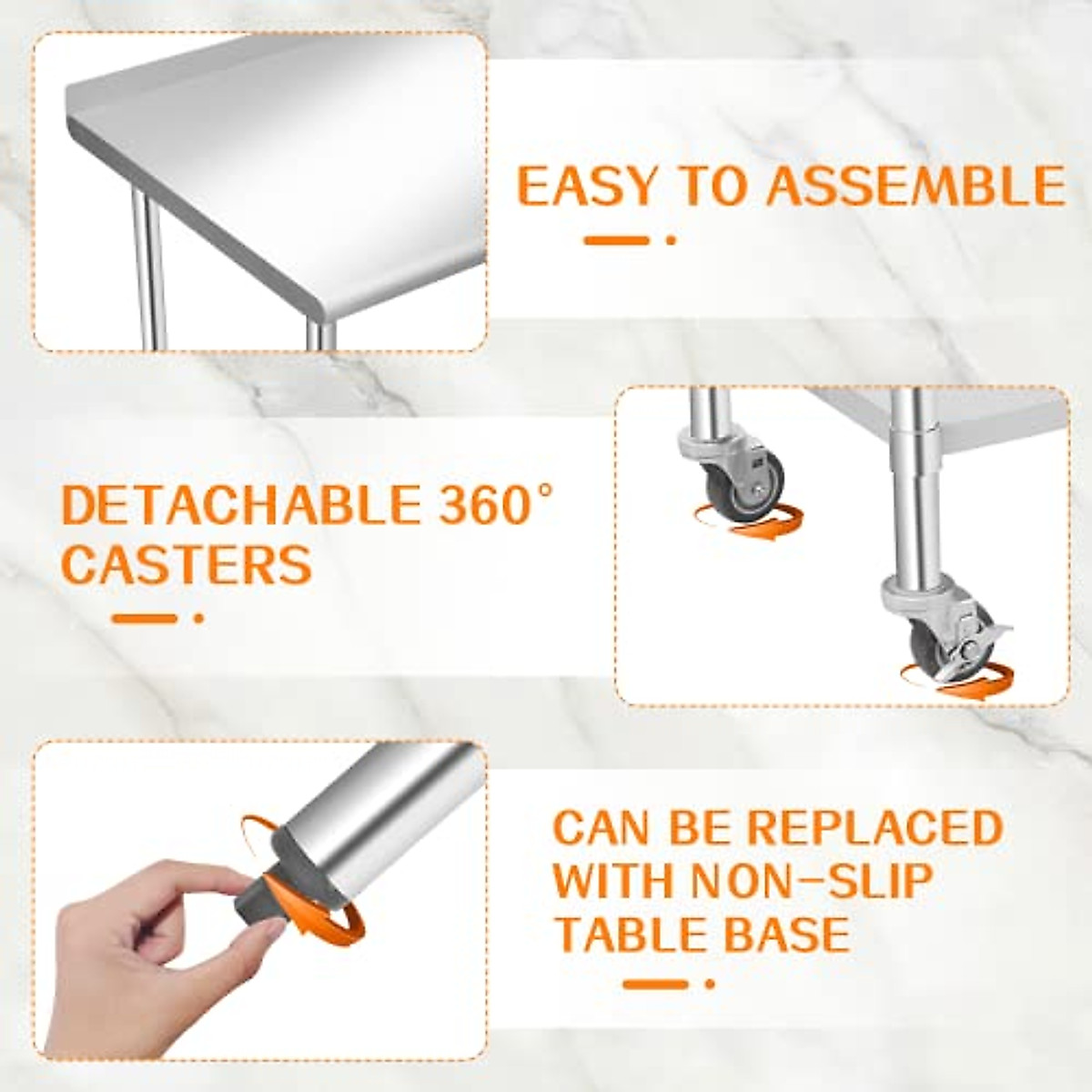 EASY TO ASSEMBLE

DETACHABLE 360° CASTERS

CAN BE REPLACED WITH NON-SLIP TABLE BASE