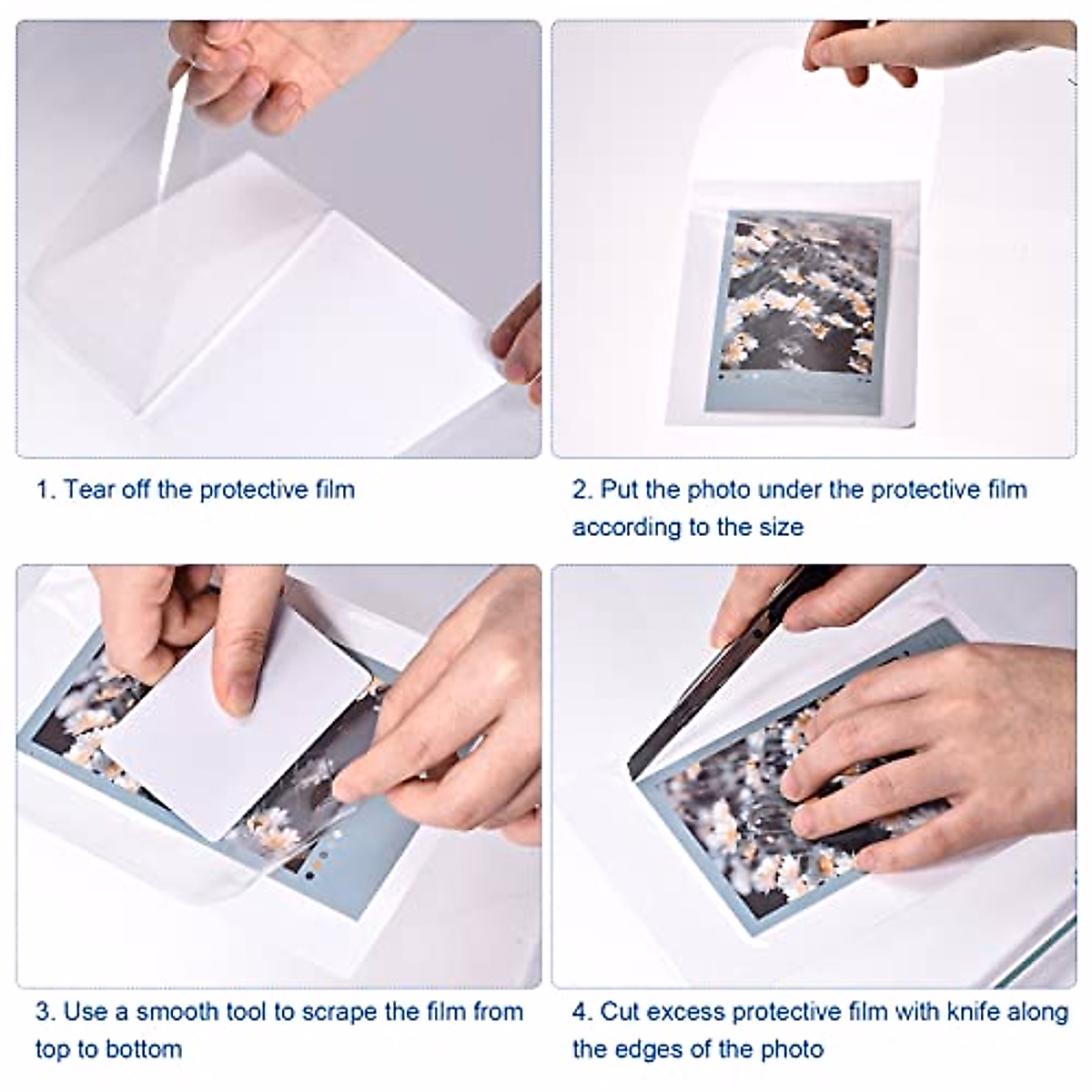 1. Tear off the protective film

2. Put the photo under the protective film according to the size

3. Use a smooth tool to scrape the film from top to bottom

4. Cut excess protective film with knife along the edges of the photo