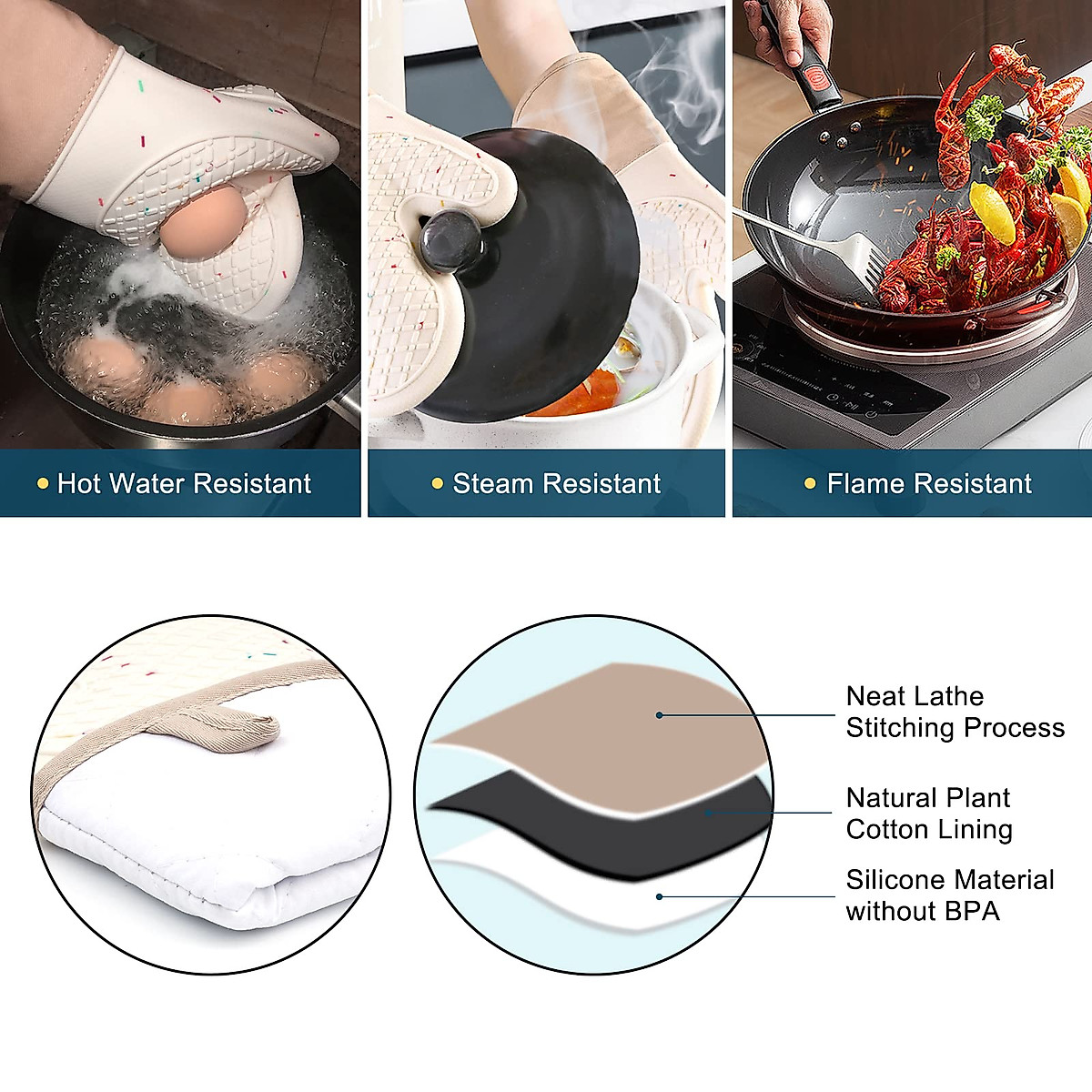 • Hot Water Resistant

• Steam Resistant

• Flame Resistant

Neat Lathe Stitching Process

Natural Plant Cotton Lining

Silicone Material without BPA