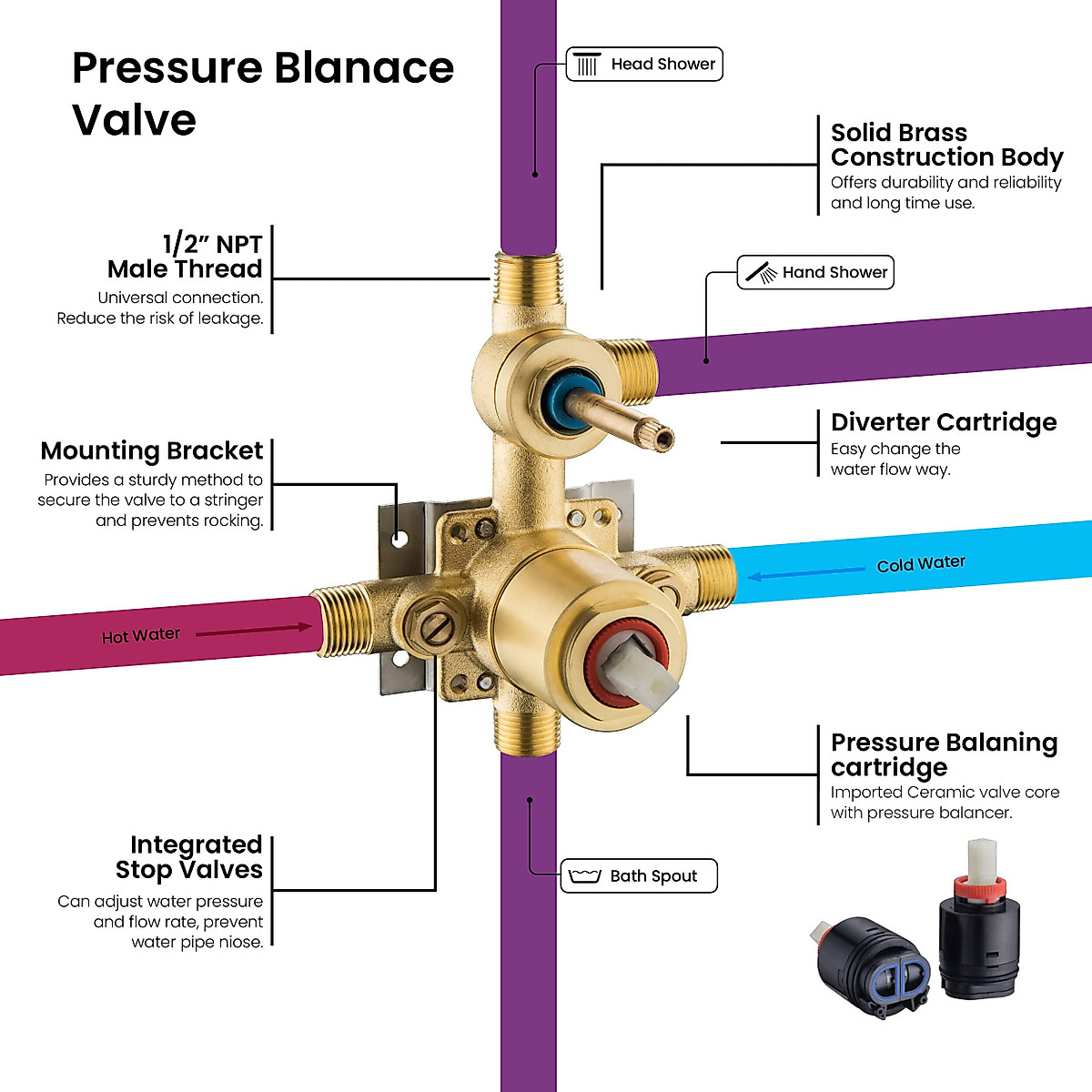 Pressure Blanace Valve

Head Shower

Solid Brass Construction Body
Offers durability and reliability and long time use.

1/2" NPT Male Thread
Universal connection. Reduce the risk of leakage.

Hand Shower

Diverter Cartridge
Easy change the water flow way.

Mounting Bracket
Provides a sturdy method to secure the valve to a stringer and prevents rocking.

Cold Water

Hot Water

Pressure Balaning cartridge
Imported Ceramic valve core with pressure balancer.

Integrated Stop Valves
Can adjust water pressure and flow rate, prevent water pipe niose.

Bath Spout