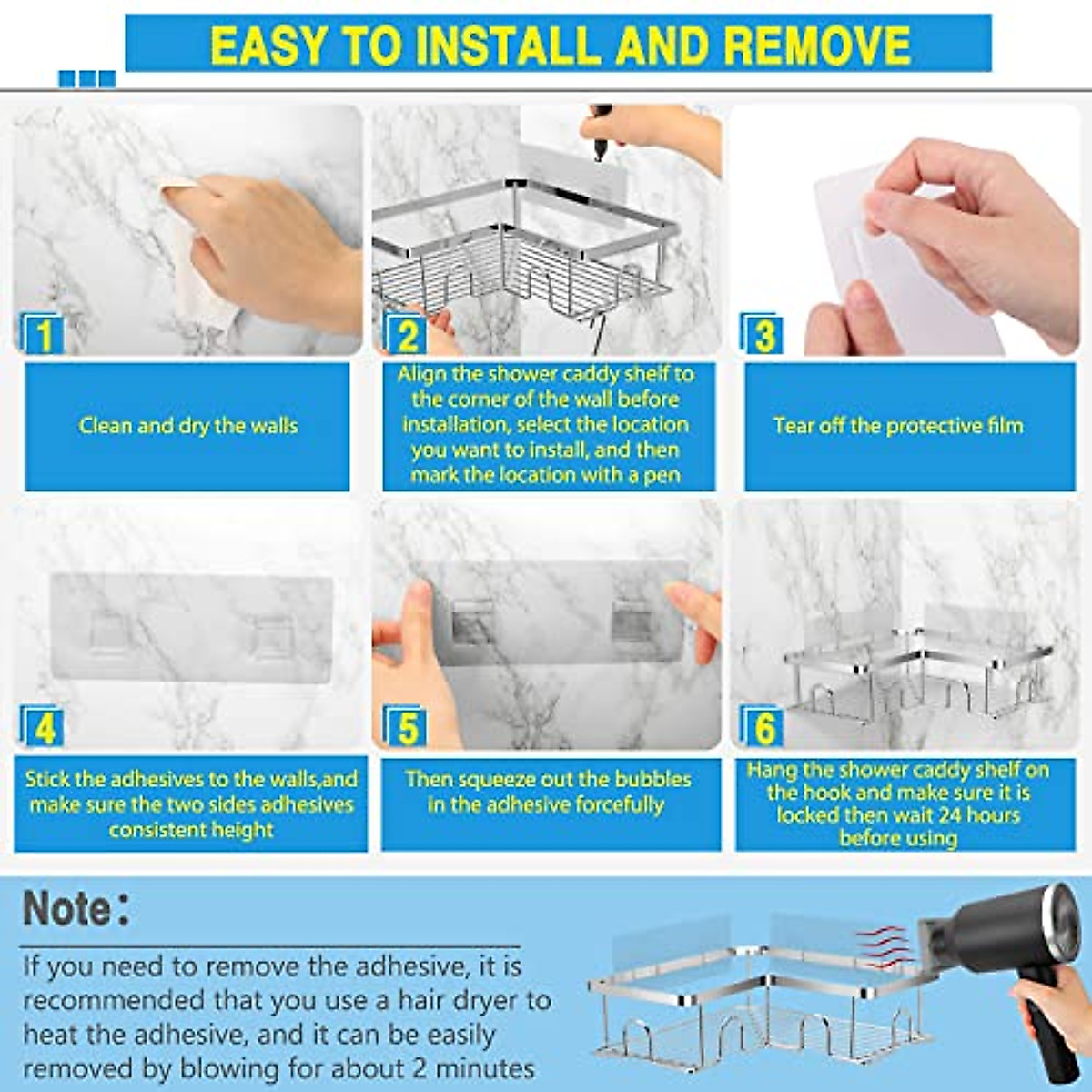 EASY TO INSTALL AND REMOVE

1

Clean and dry the walls

2

Align the shower caddy shelf to the corner of the wall before installation, select the location you want to install, and then mark the location with a pen

3

Tear off the protective film

4

Stick the adhesives to the walls,and make sure the two sides adhesives consistent height

5

Then squeeze out the bubbles in the adhesive forcefully

6

Hang the shower caddy shelf on the hook and make sure it is locked then wait 24 hours before using

Note:

If you need to remove the adhesive, it is recommended that you use a hair dryer to heat the adhesive, and it can be easily removed by blowing for about 2 minutes