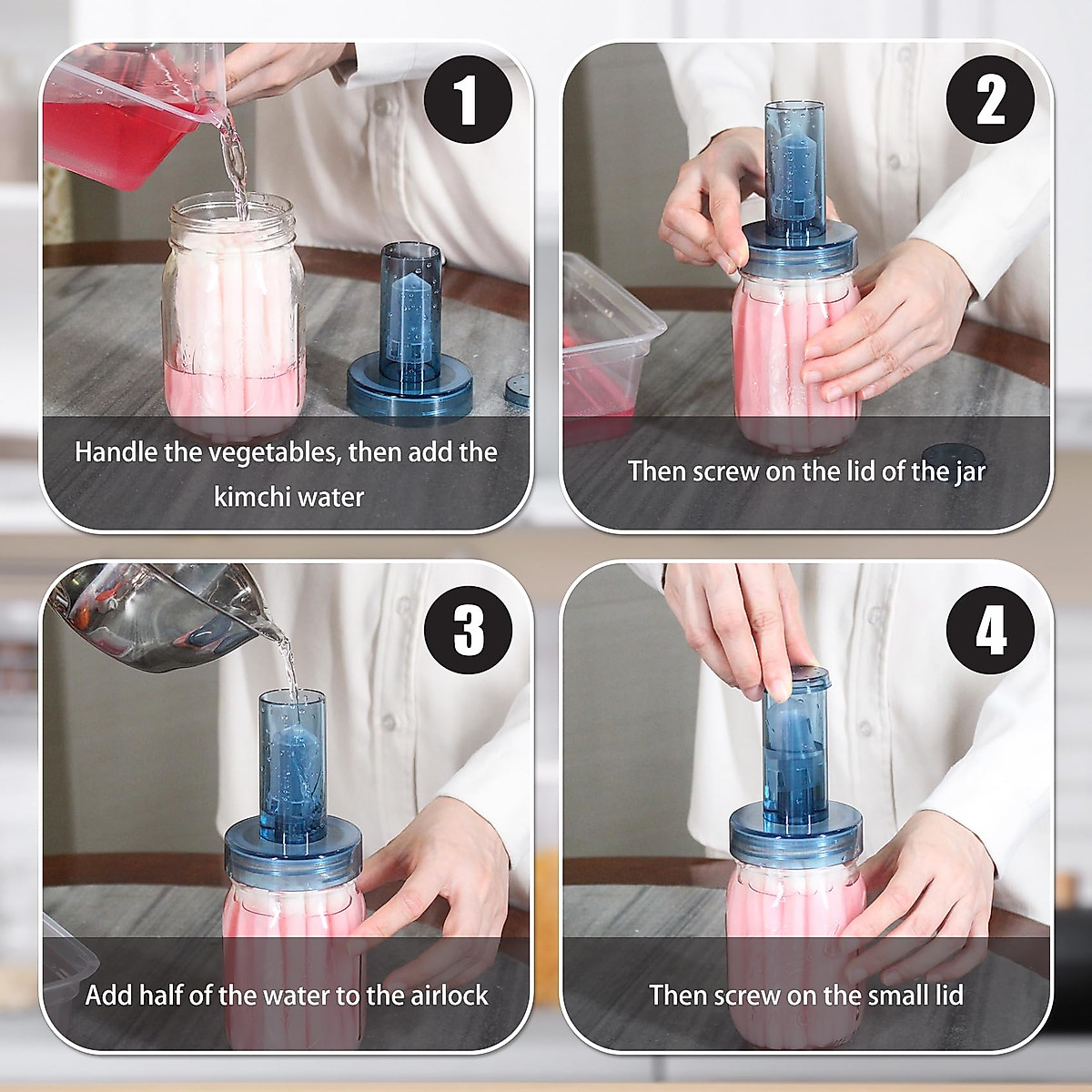 1

Handle the vegetables, then add the kimchi water

2

Then screw on the lid of the jar

3

Add half of the water to the airlock

4

Then screw on the small lid