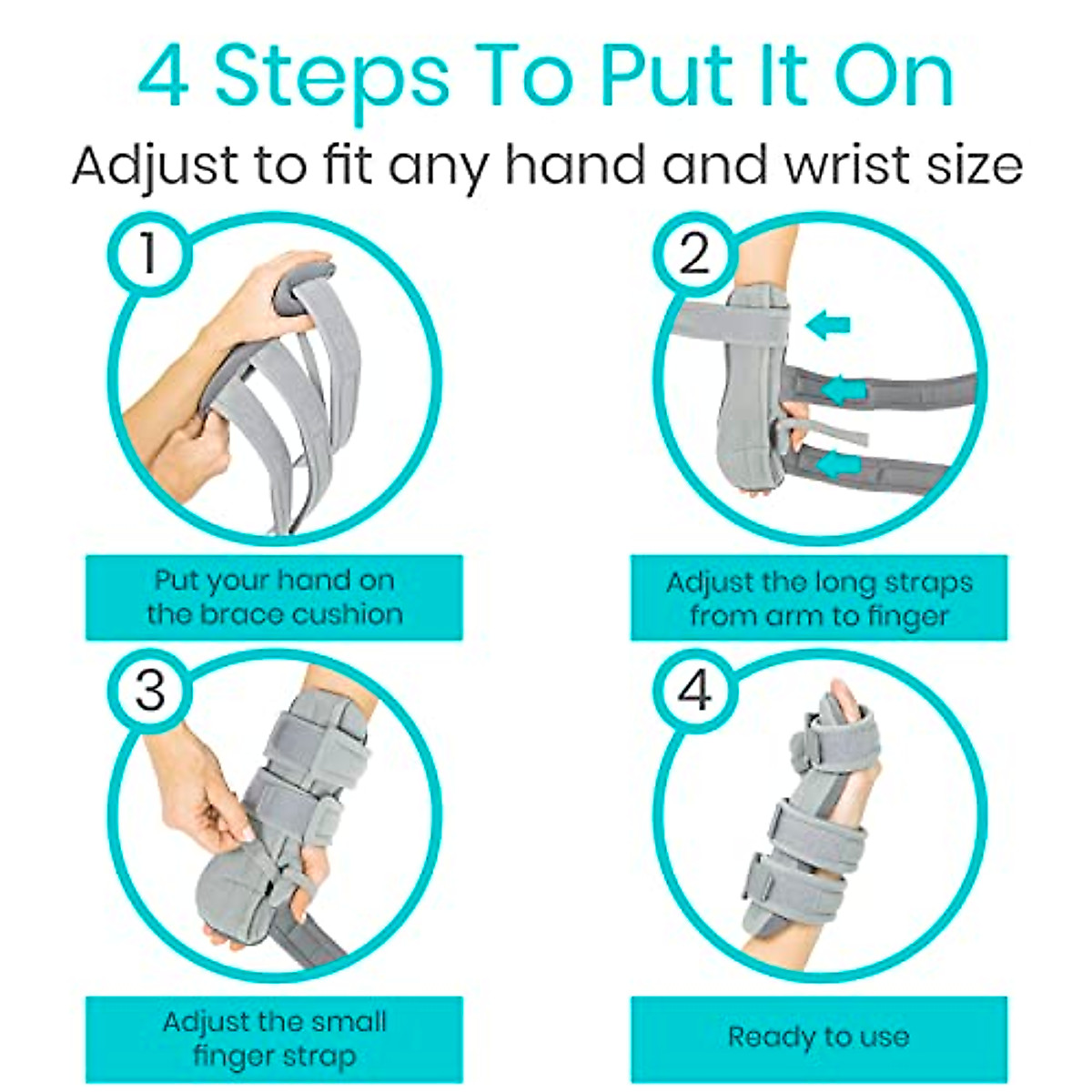 4 Steps To Put It On
Adjust to fit any hand and wrist size

1

Put your hand on the brace cushion

2

Adjust the long straps from arm to finger

3

Adjust the small finger strap

4

Ready to use