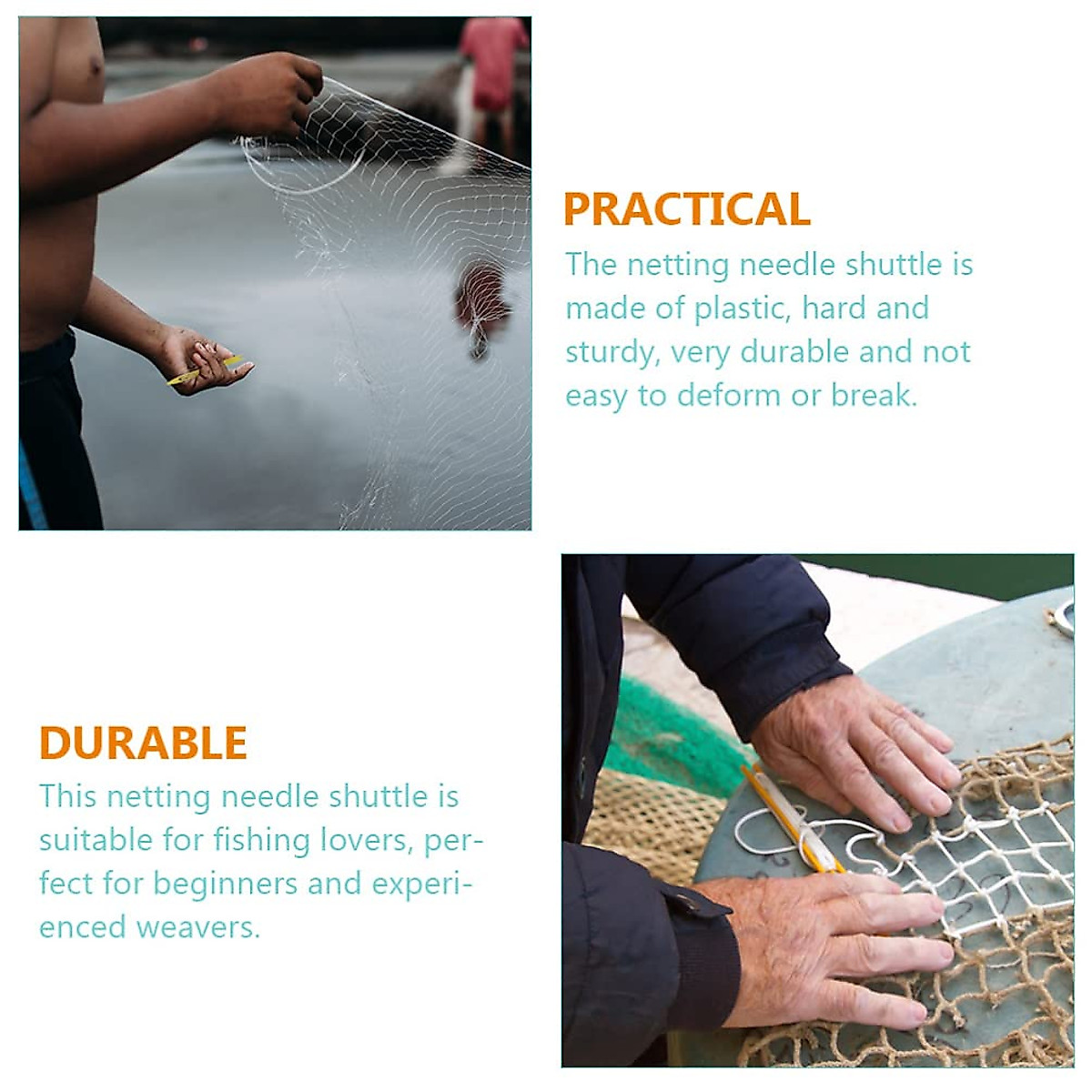 PRACTICAL
The netting needle shuttle is made of plastic, hard and sturdy, very durable and not easy to deform or break.

DURABLE
This netting needle shuttle is suitable for fishing lovers, perfect for beginners and experienced weavers.