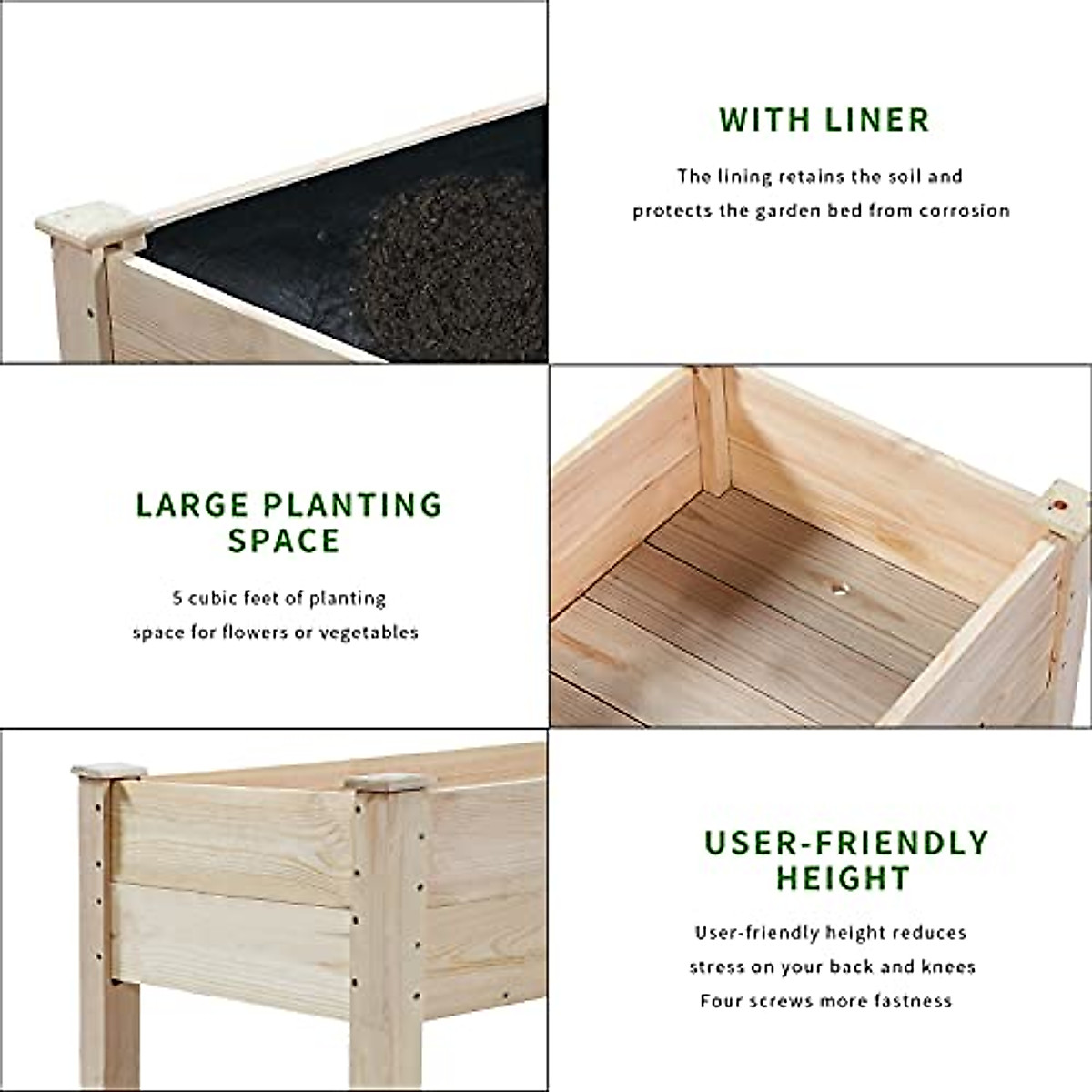 WITH LINER

The lining retains the soil and protects the garden bed from corrosion

LARGE PLANTING SPACE

5 cubic feet of planting space for flowers or vegetables

USER-FRIENDLY HEIGHT

User-friendly height reduces stress on your back and knees
Four screws more fastness