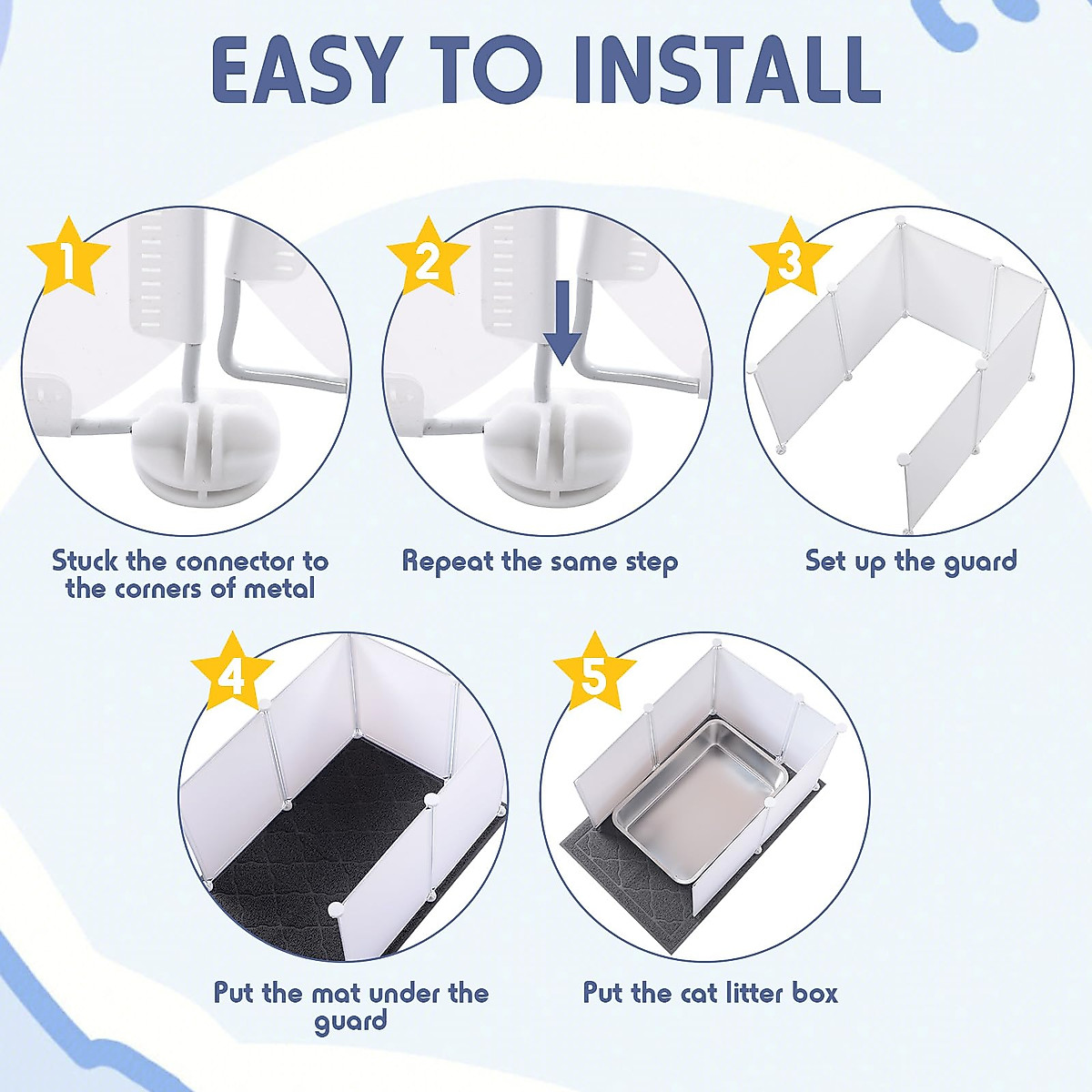 EASY TO INSTALL

1

Stuck the connector to the corners of metal

2

Repeat the same step

3

Set up the guard

4

Put the mat under the guard

5

Put the cat litter box