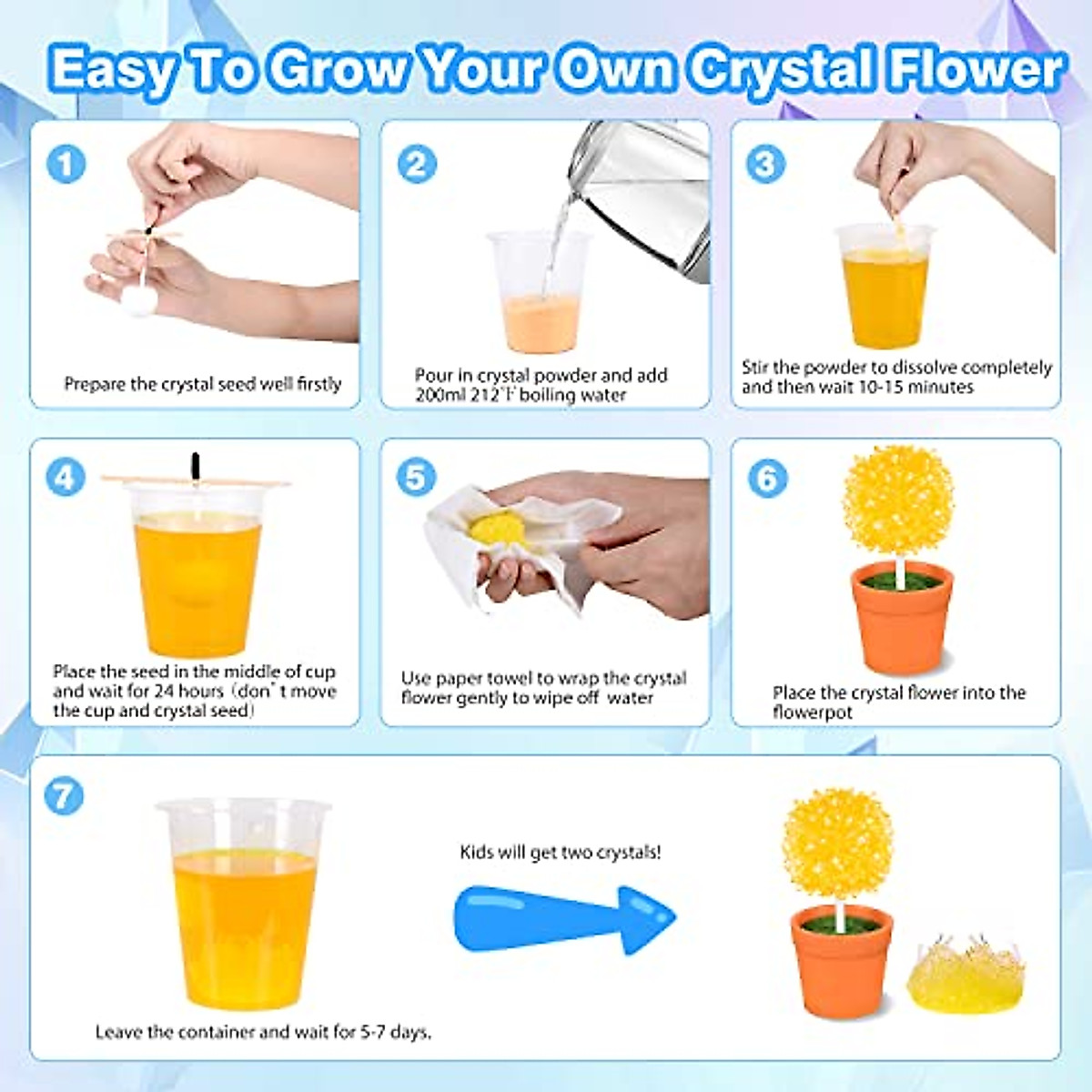 Easy To Grow Your Own Crystal Flower

1
Prepare the crystal seed well firstly

2
Pour in crystal powder and add 200ml 212℉ boiling water

3
Stir the powder to dissolve completely and then wait 10-15 minutes

4
Place the seed in the middle of cup and wait for 24 hours（don't move the cup and crystal seed）

5
Use paper towel to wrap the crystal flower gently to wipe off water

6
Place the crystal flower into the flowerpot

7
Leave the container and wait for 5-7 days.

Kids will get two crystals!