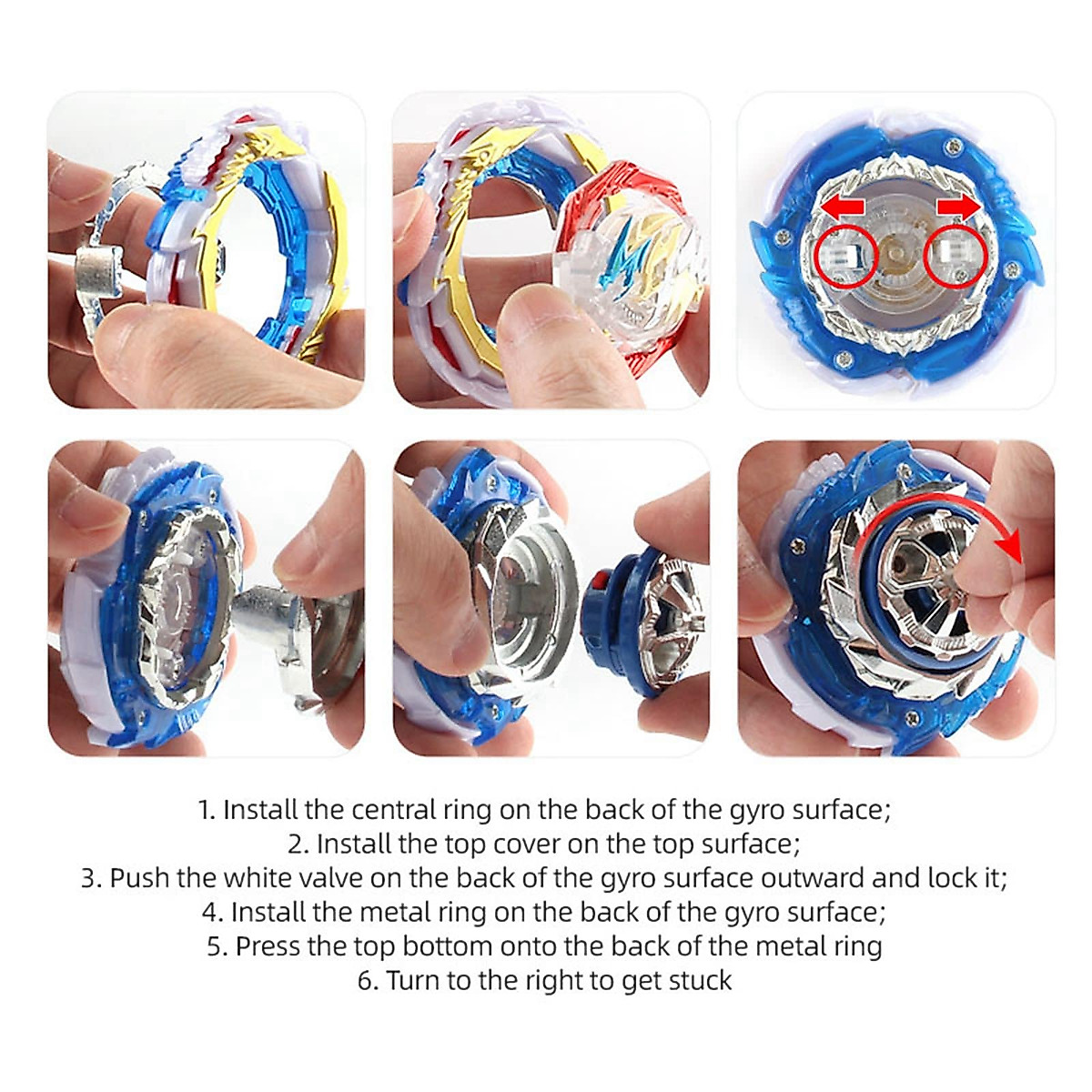 1. Install the central ring on the back of the gyro surface;
2. Install the top cover on the top surface;
3. Push the white valve on the back of the gyro surface outward and lock it;
4. Install the metal ring on the back of the gyro surface;
5. Press the top bottom onto the back of the metal ring
6. Turn to the right to get stuck