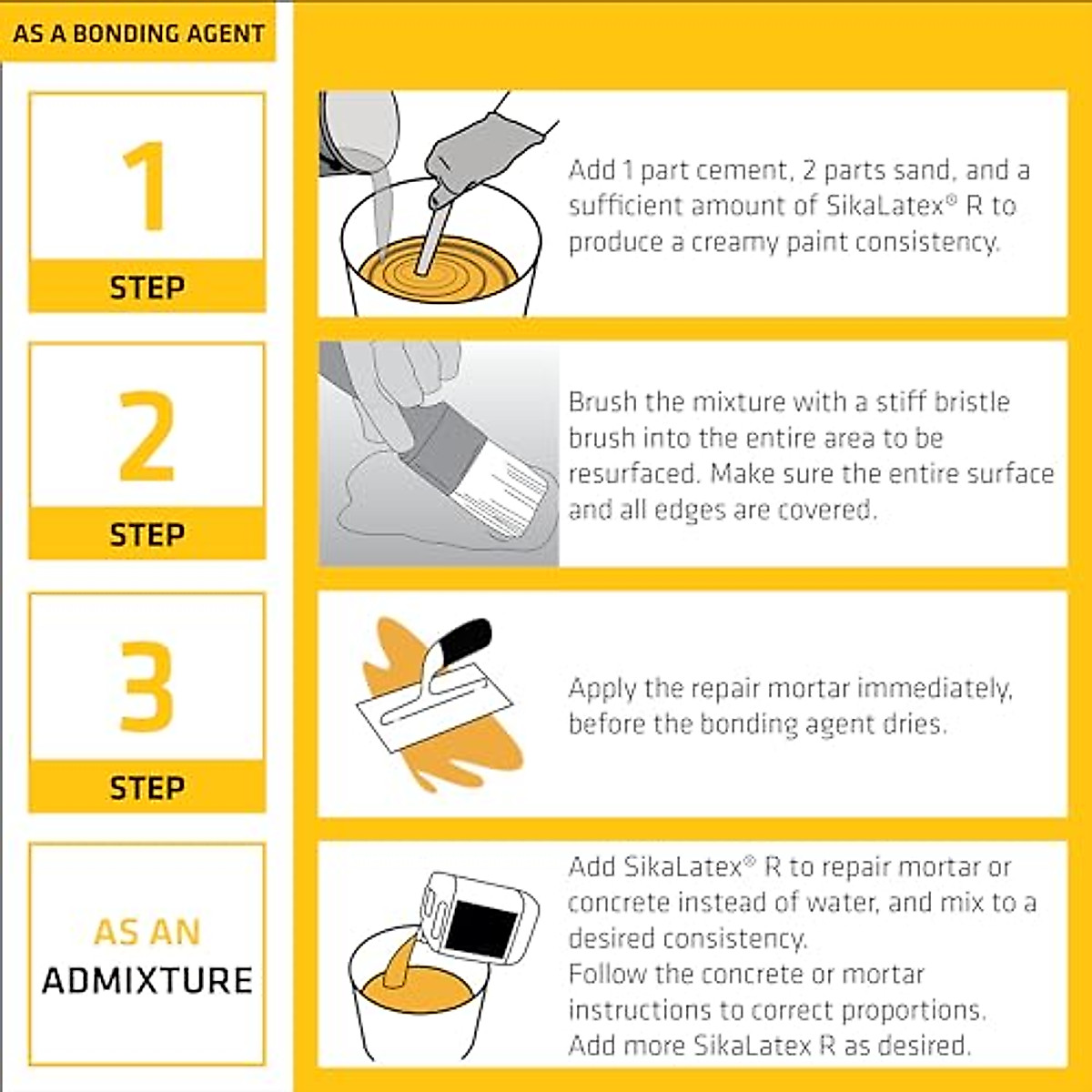 AS A BONDING AGENT

1
STEP

Add 1 part cement, 2 parts sand, and a sufficient amount of SikaLatex® R to produce a creamy paint consistency.

2
STEP

Brush the mixture with a stiff bristle brush into the entire area to be resurfaced. Make sure the entire surface and all edges are covered.

3
STEP

Apply the repair mortar immediately, before the bonding agent dries.

AS AN
ADMIXTURE

Add SikaLatex® R to repair mortar or concrete instead of water, and mix to a desired consistency.
Follow the concrete or mortar instructions to correct proportions.
Add more SikaLatex R as desired.