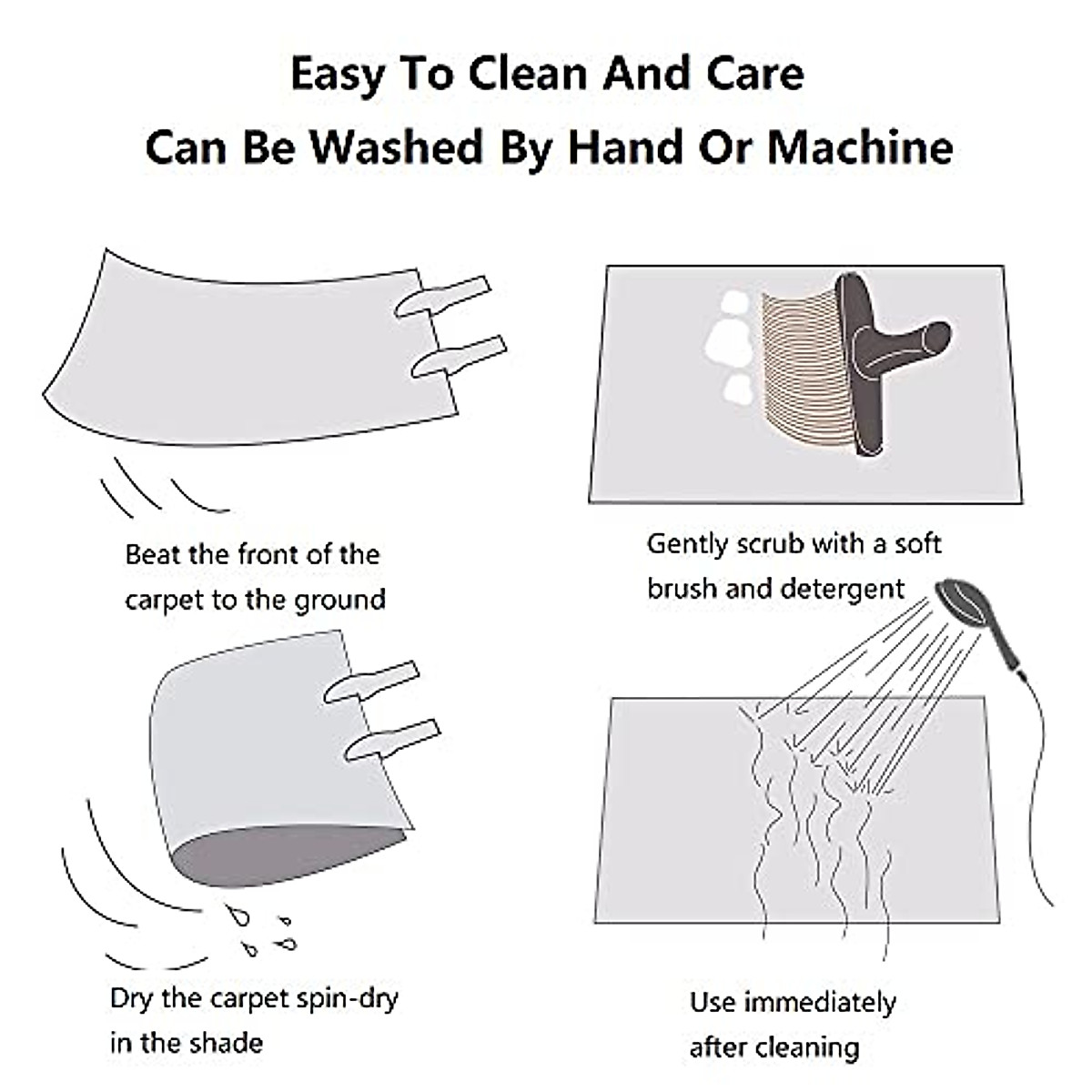 Easy To Clean And Care
Can Be Washed By Hand Or Machine

Beat the front of the carpet to the ground

Gently scrub with a soft brush and detergent

Dry the carpet spin-dry in the shade

Use immediately after cleaning