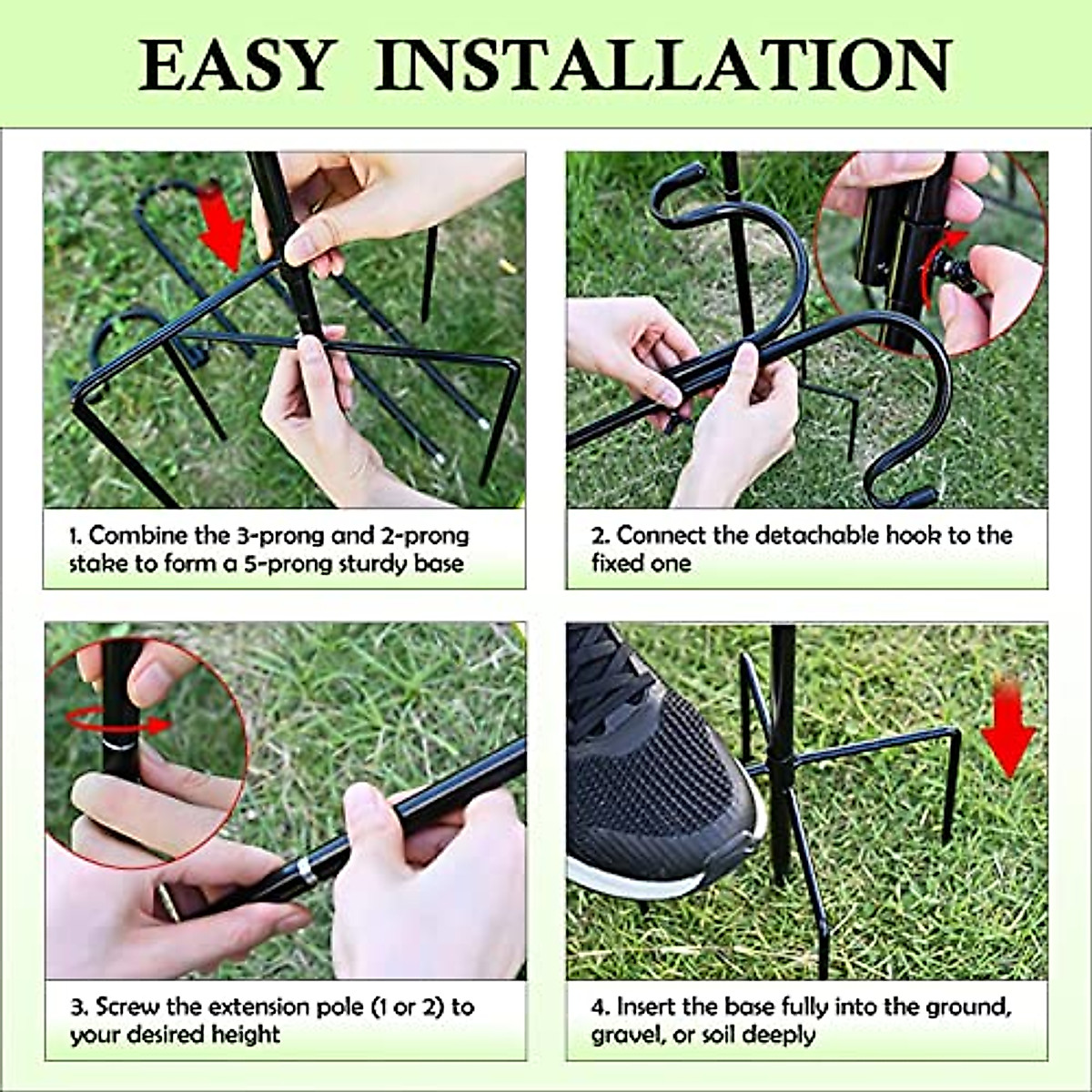 EASY INSTALLATION

1. Combine the 3-prong and 2-prong stake to form a 5-prong sturdy base

2. Connect the detachable hook to the fixed one

3. Screw the extension pole (1 or 2) to your desired height

4. Insert the base fully into the ground, gravel, or soil deeply