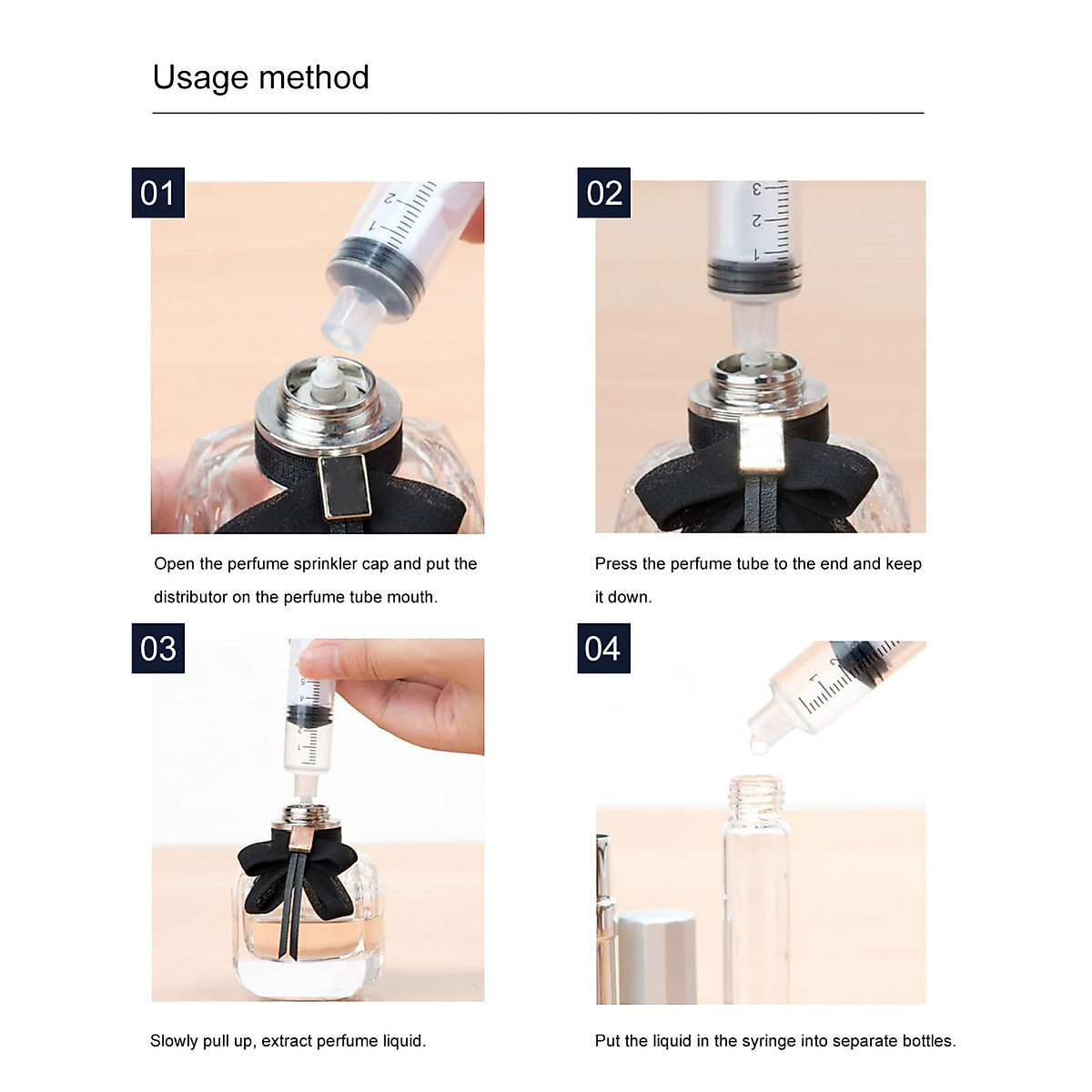 Usage method

01

Open the perfume sprinkler cap and put the distributor on the perfume tube mouth.

02

Press the perfume tube to the end and keep it down.

03

Slowly pull up, extract perfume liquid.

04

Put the liquid in the syringe into separate bottles.