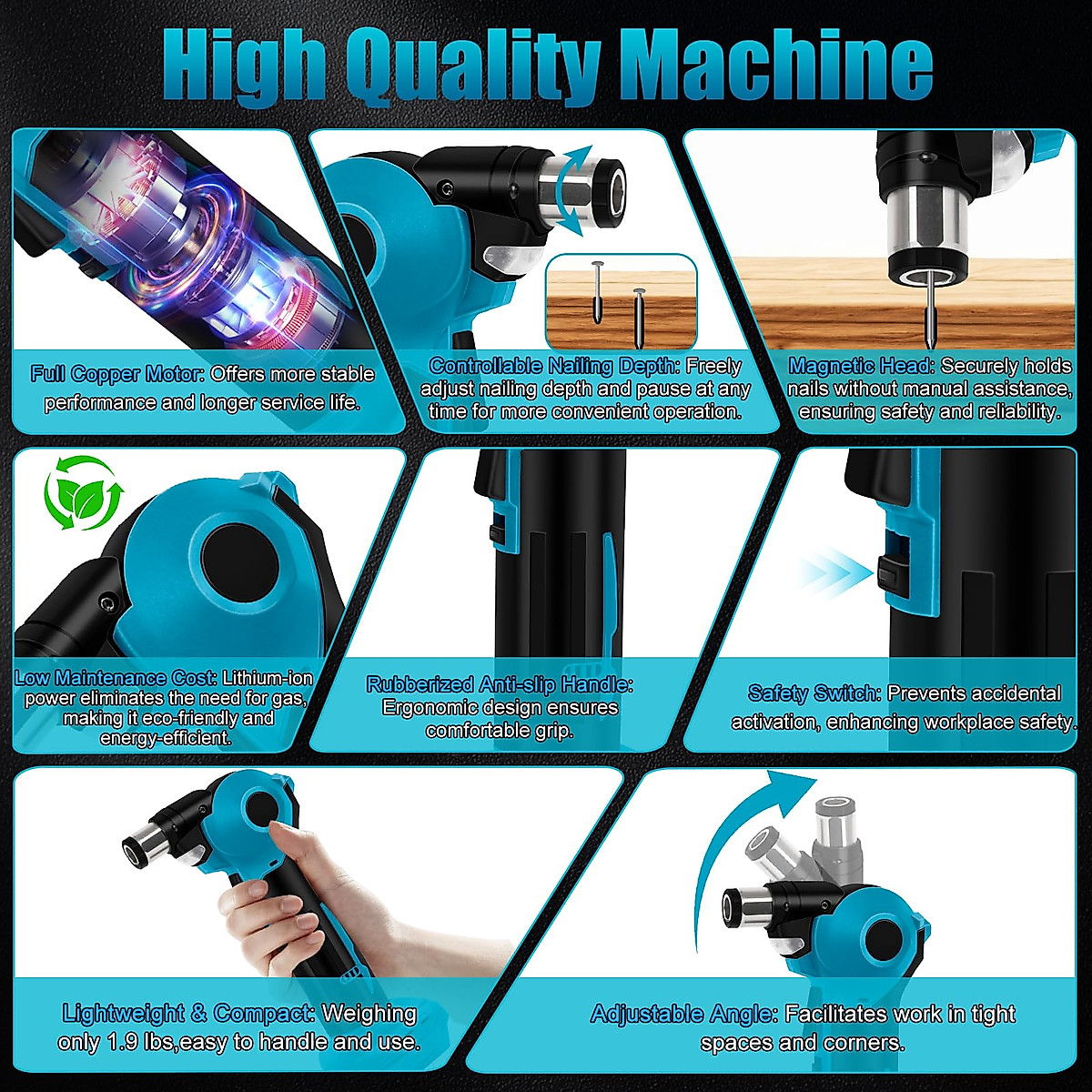 High Quality Machine

Full Copper Motor: Offers more stable performance and longer service life.

Controllable Nailing Depth: Freely adjust nailing depth and pause at any time for more convenient operation.

Magnetic Head: Securely holds nails without manual assistance, ensuring safety and reliability.

Low Maintenance Cost: Lithium-ion power eliminates the need for gas, making it eco-friendly and energy-efficient.

Rubberized Anti-slip Handle: Ergonomic design ensures comfortable grip.

Safety Switch: Prevents accidental activation, enhancing workplace safety.

Lightweight & Compact: Weighing only 1.9 lbs,easy to handle and use.

Adjustable Angle: Facilitates work in tight spaces and corners.