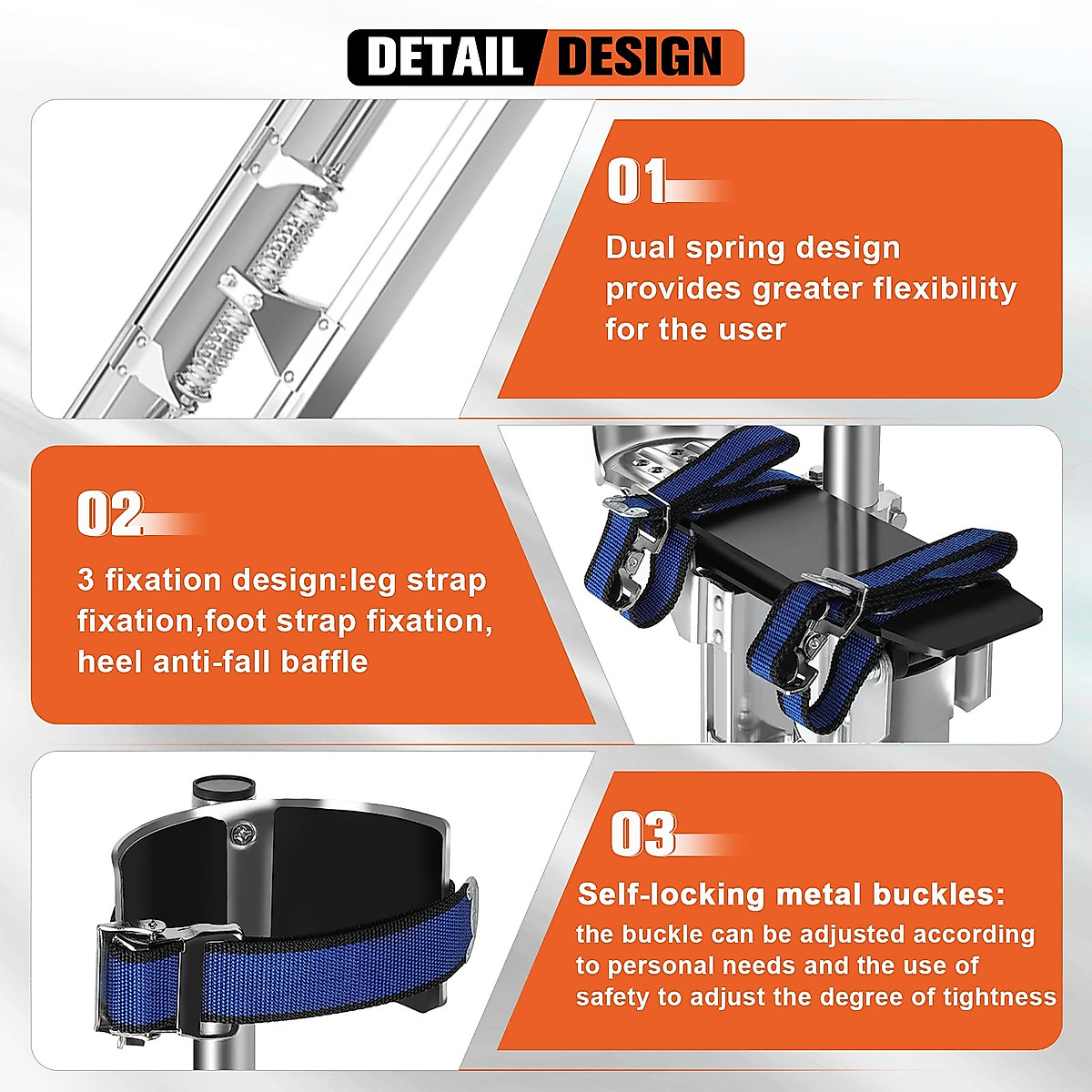 DETAIL DESIGN

01

Dual spring design provides greater flexibility for the user

02

3 fixation design:leg strap fixation,foot strap fixation, heel anti-fall baffle

03

Self-locking metal buckles:

the buckle can be adjusted according to personal needs and the use of safety to adjust the degree of tightness