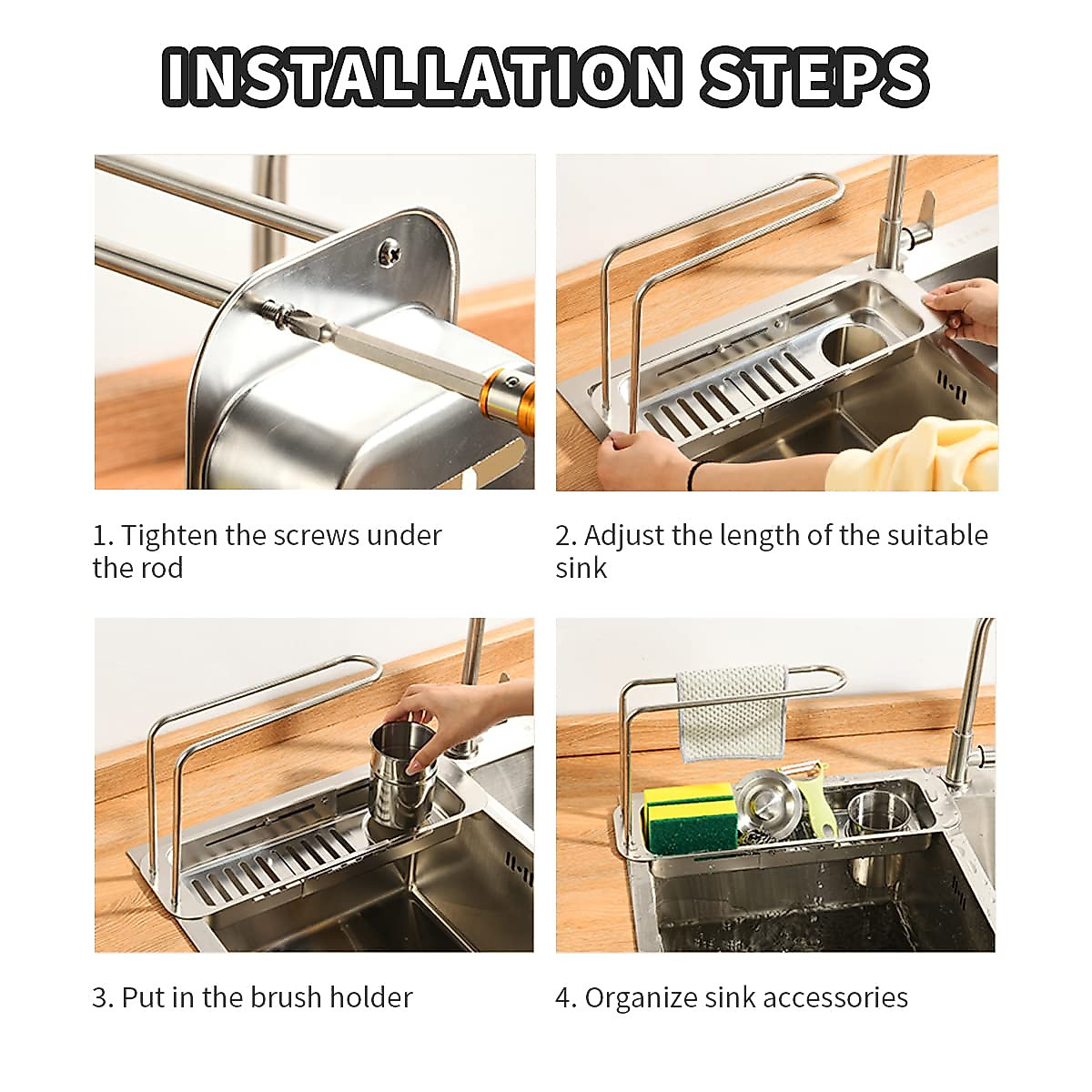 INSTALLATION STEPS

1. Tighten the screws under the rod

2. Adjust the length of the suitable sink

3. Put in the brush holder

4. Organize sink accessories