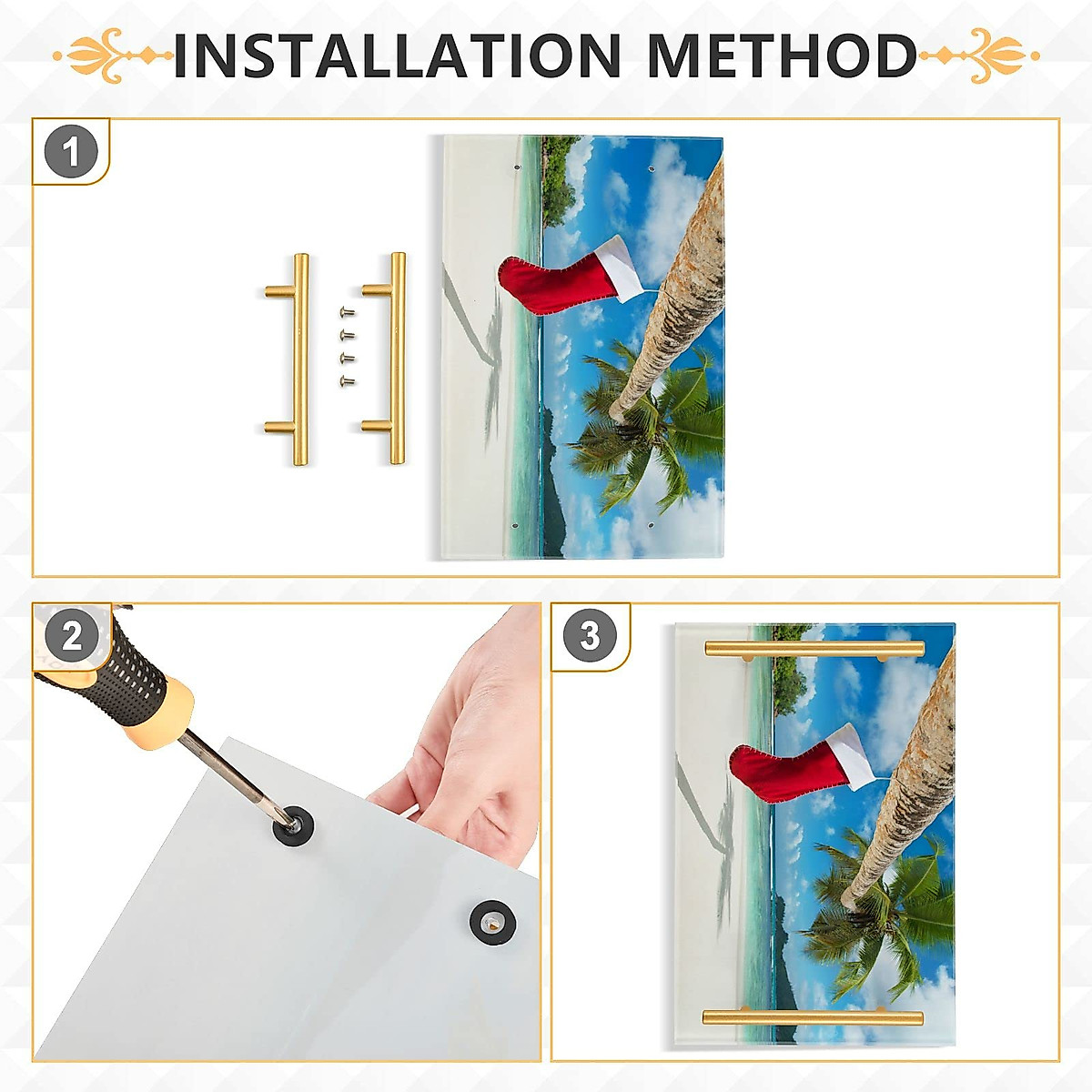 INSTALLATION METHOD

1

2

3