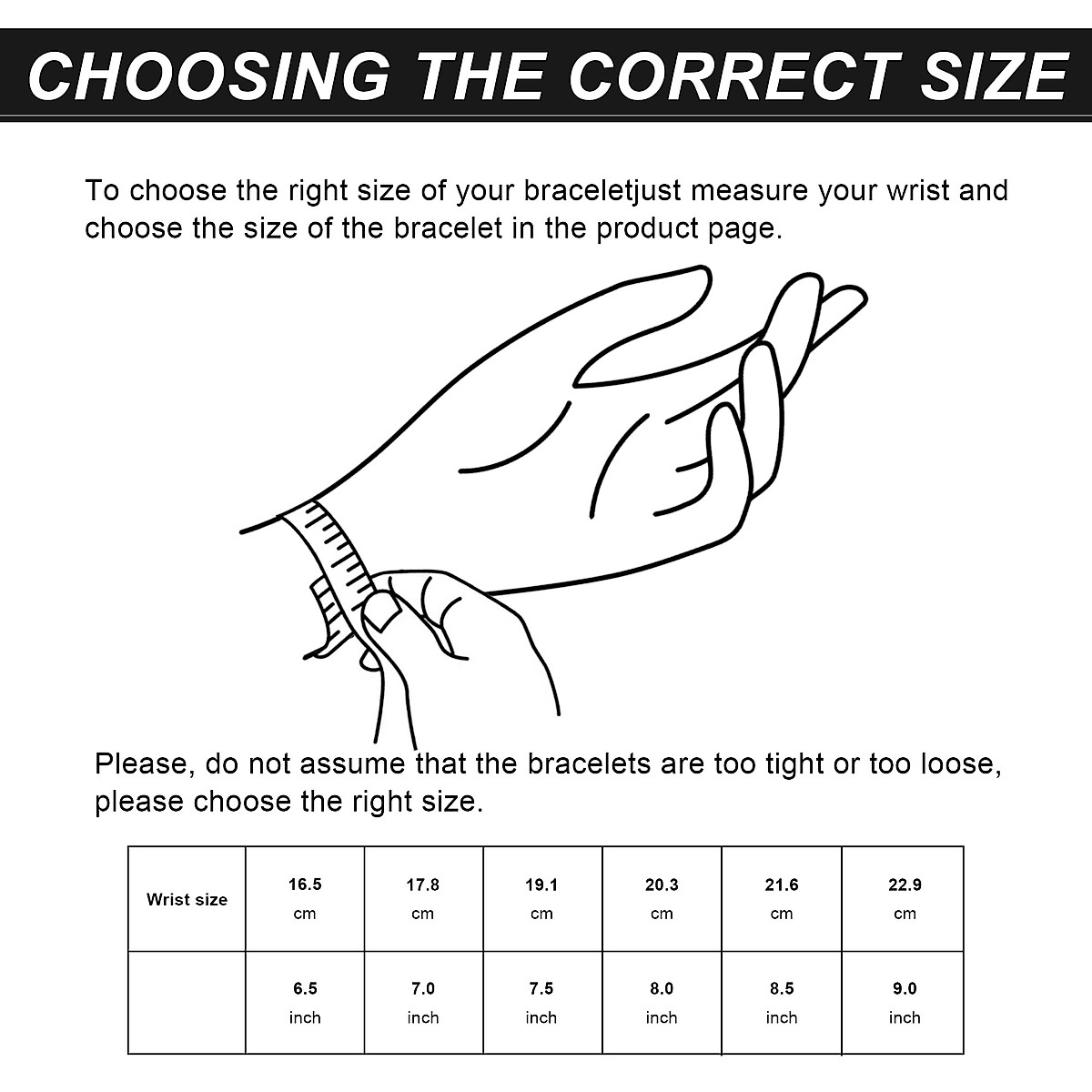 CHOOSING THE CORRECT SIZE

To choose the right size of your braceletjust measure your wrist and choose the size of the bracelet in the product page.

Please, do not assume that the bracelets are too tight or too loose, please choose the right size.

| Wrist size | 16.5 cm | 17.8 cm | 19.1 cm | 20.3 cm | 21.6 cm | 22.9 cm |
|---|---|---|---|---|---|---|
| | 6.5 inch | 7.0 inch | 7.5 inch | 8.0 inch | 8.5 inch | 9.0 inch |