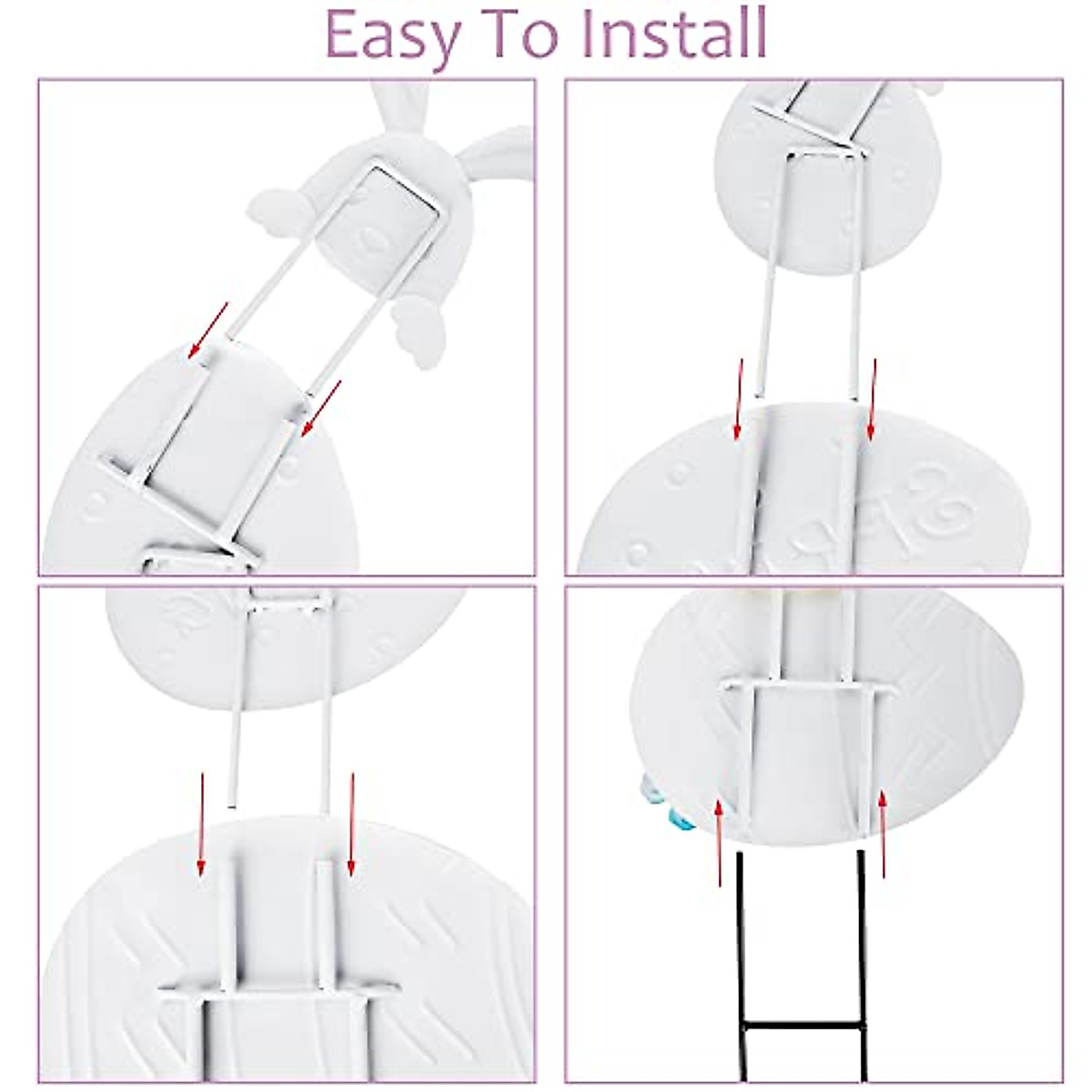 Easy To Install