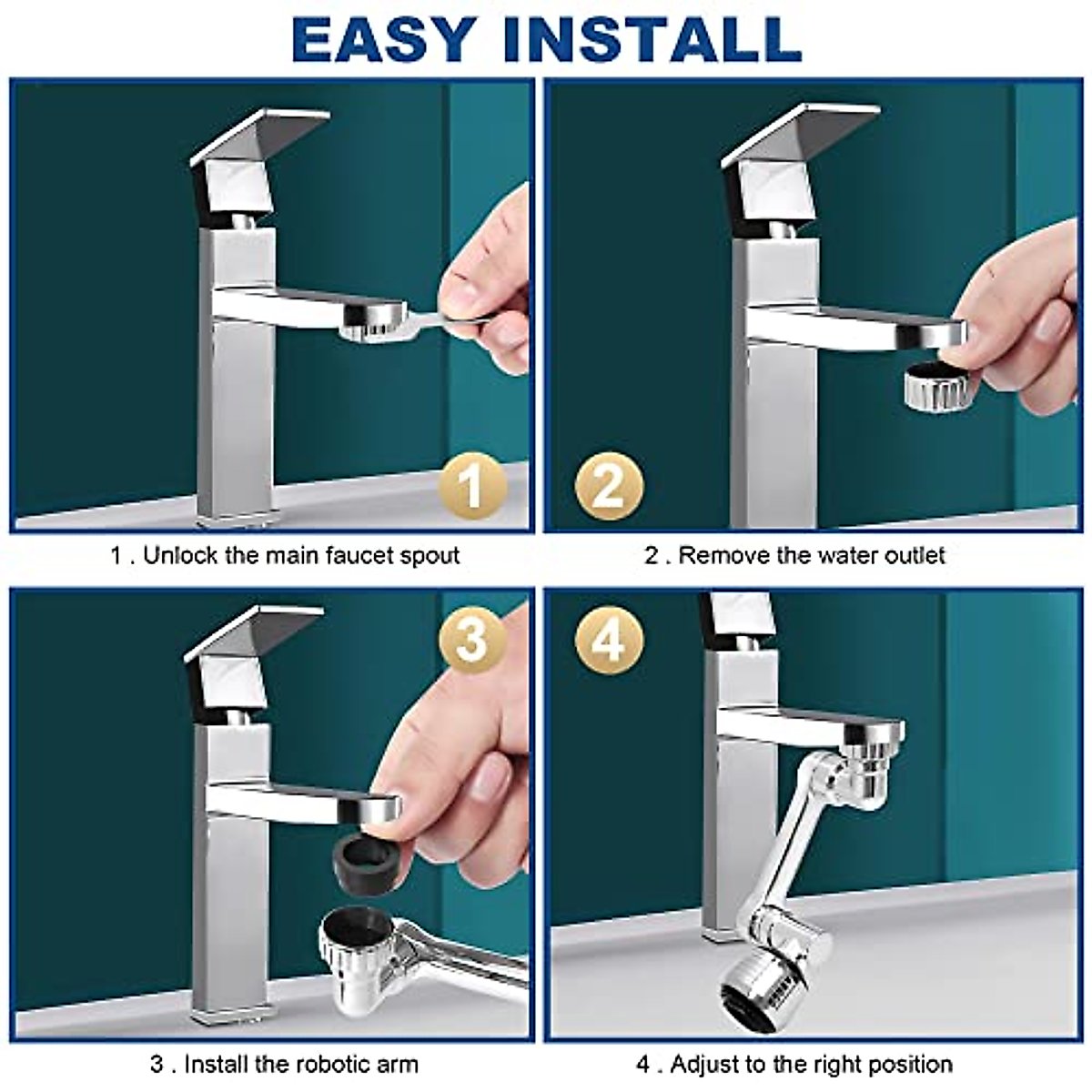 EASY INSTALL

1

1 . Unlock the main faucet spout

2

2 . Remove the water outlet

3

3 . Install the robotic arm

4

4 . Adjust to the right position