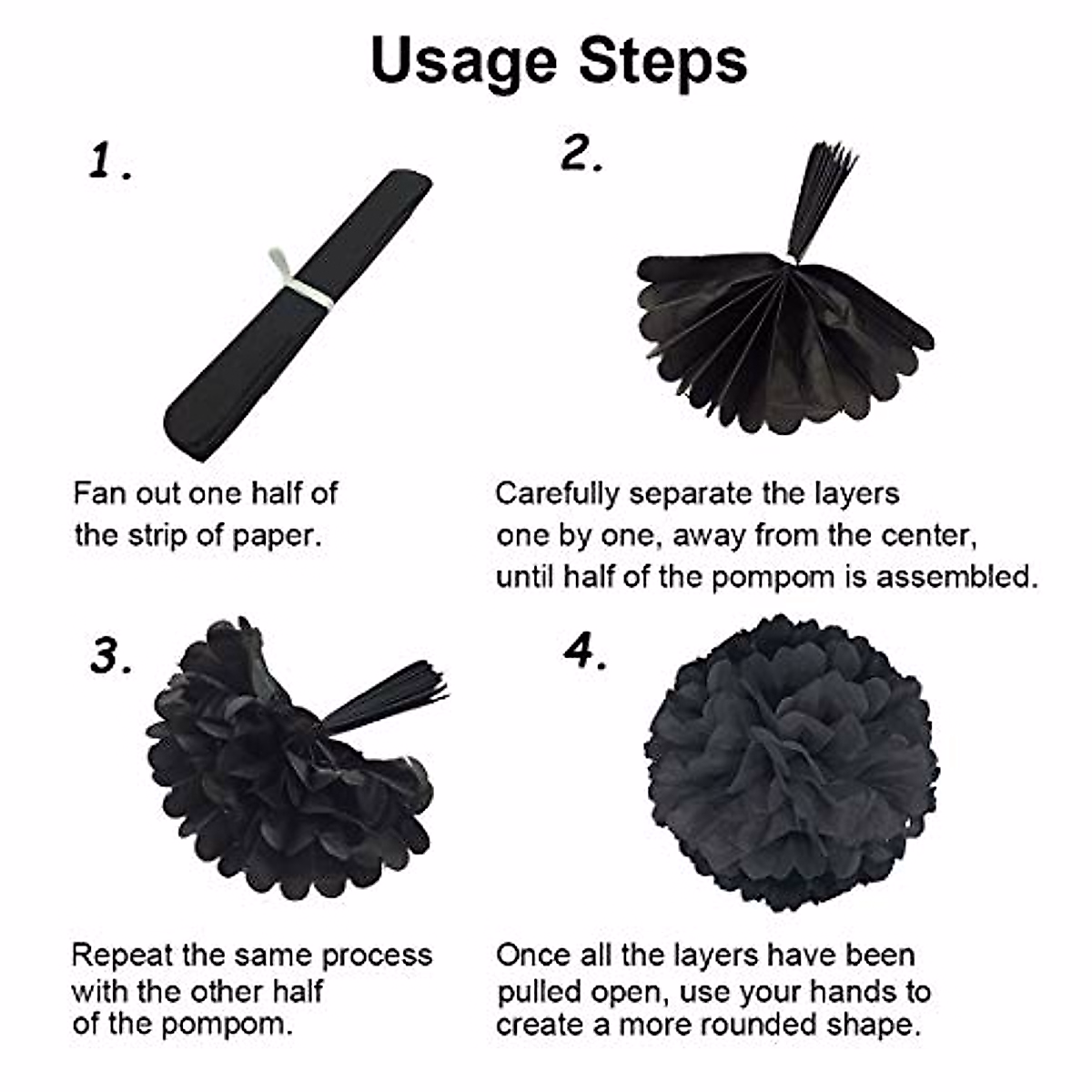 Usage Steps

1.

Fan out one half of the strip of paper.

2.

Carefully separate the layers one by one, away from the center, until half of the pompom is assembled.

3.

Repeat the same process with the other half of the pompom.

4.

Once all the layers have been pulled open, use your hands to create a more rounded shape.