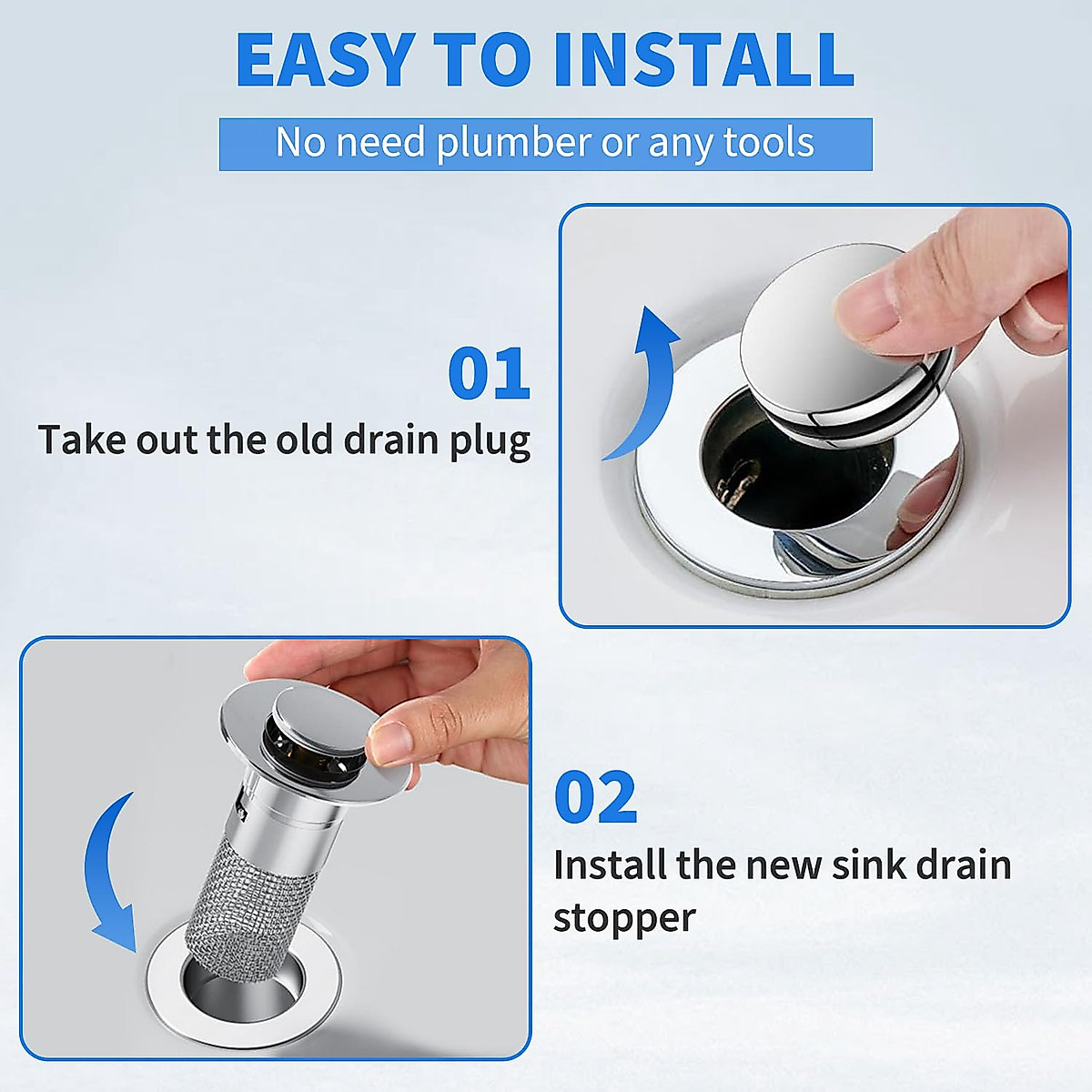 EASY TO INSTALL

No need plumber or any tools

01

Take out the old drain plug

02

Install the new sink drain stopper