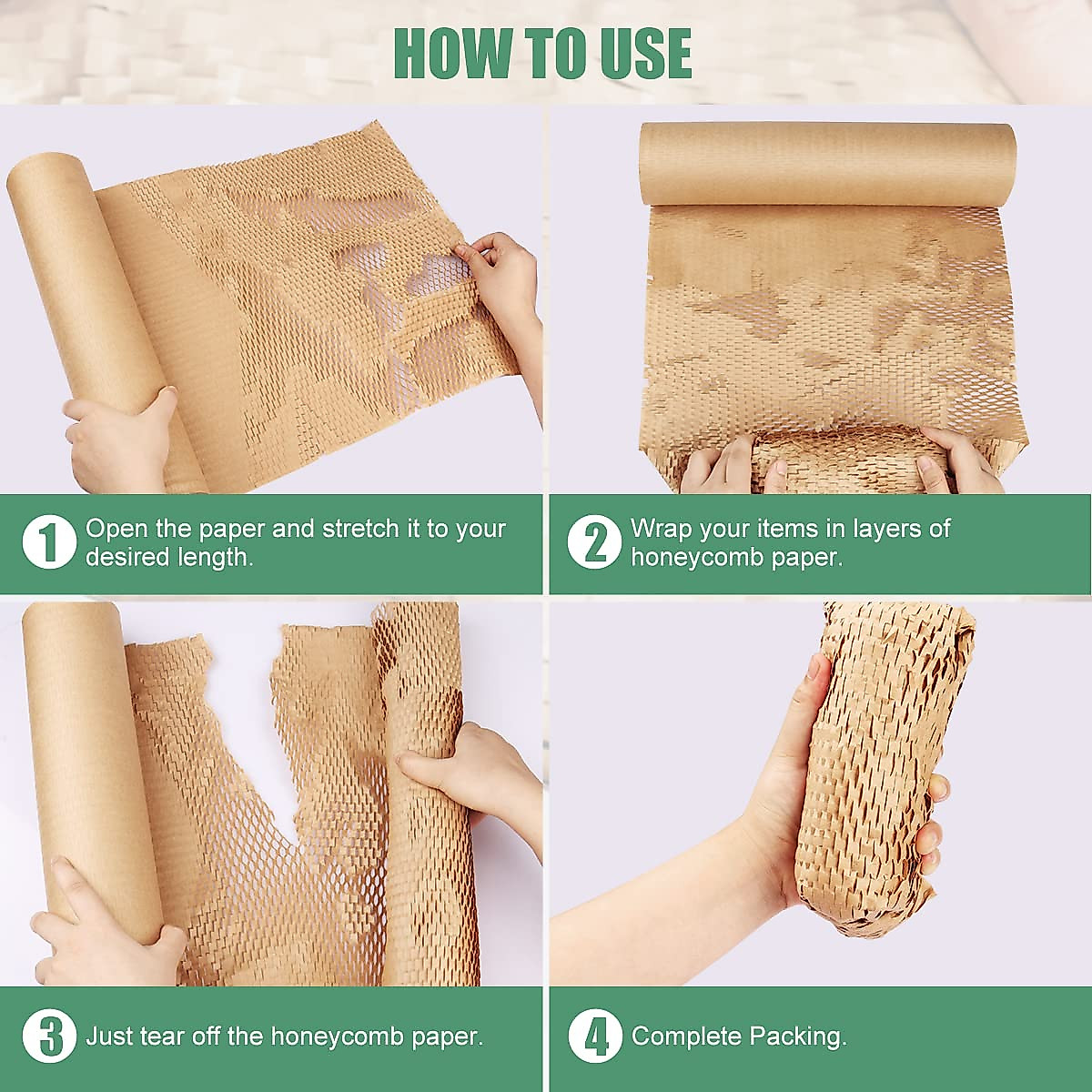 HOW TO USE

1 Open the paper and stretch it to your desired length.

2 Wrap your items in layers of honeycomb paper.

3 Just tear off the honeycomb paper.

4 Complete Packing.