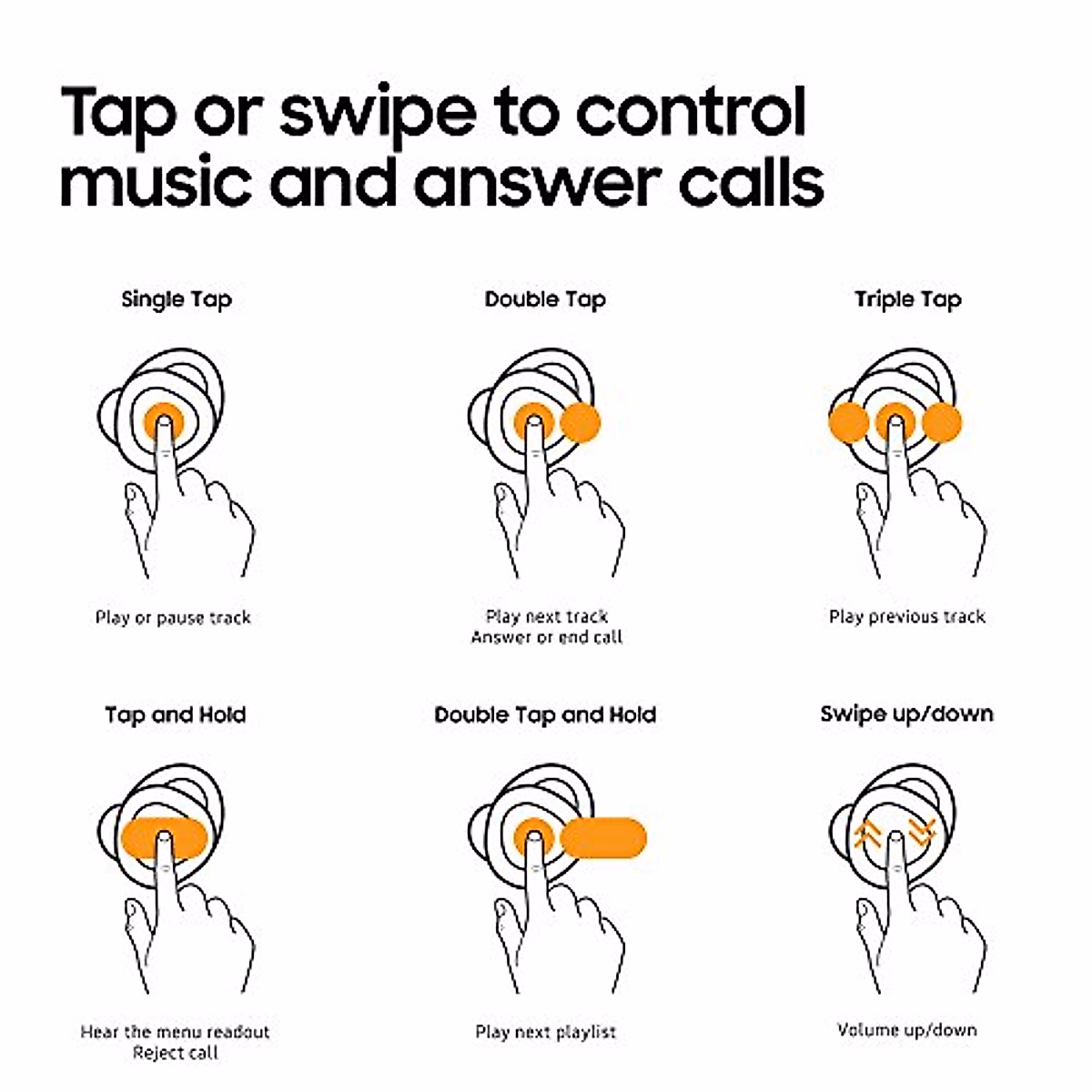 Tap or swipe to control music and answer calls

Single Tap

Play or pause track

Double Tap

Play next track
Answer or end call

Triple Tap

Play previous track

Tap and Hold

Hear the menu readout
Reject call

Double Tap and Hold

Play next playlist

Swipe up/down

Volume up/down