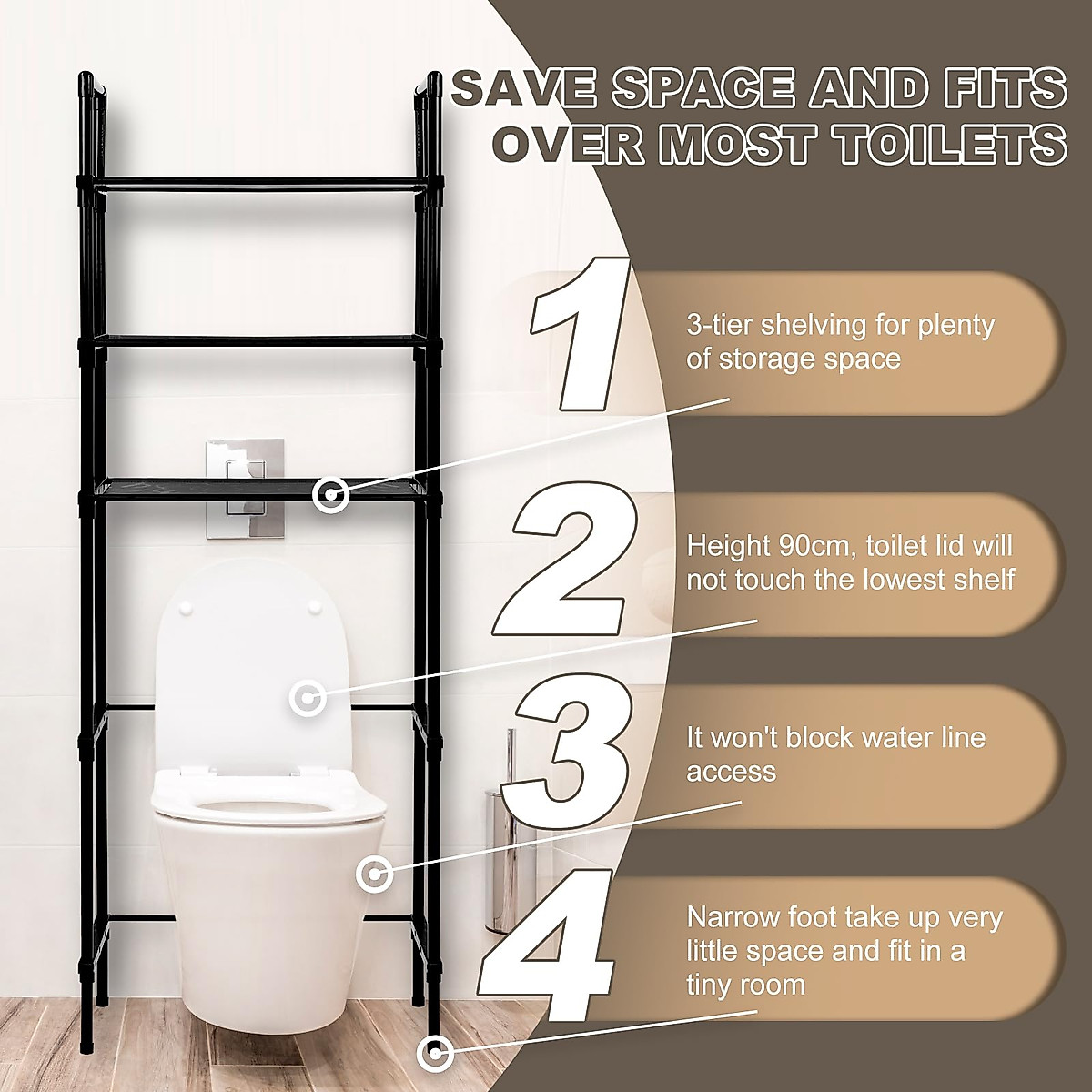 SAVE SPACE AND FITS OVER MOST TOILETS

1

3-tier shelving for plenty of storage space

2

Height 90cm, toilet lid will not touch the lowest shelf

3

It won't block water line access

4

Narrow foot take up very little space and fit in a tiny room