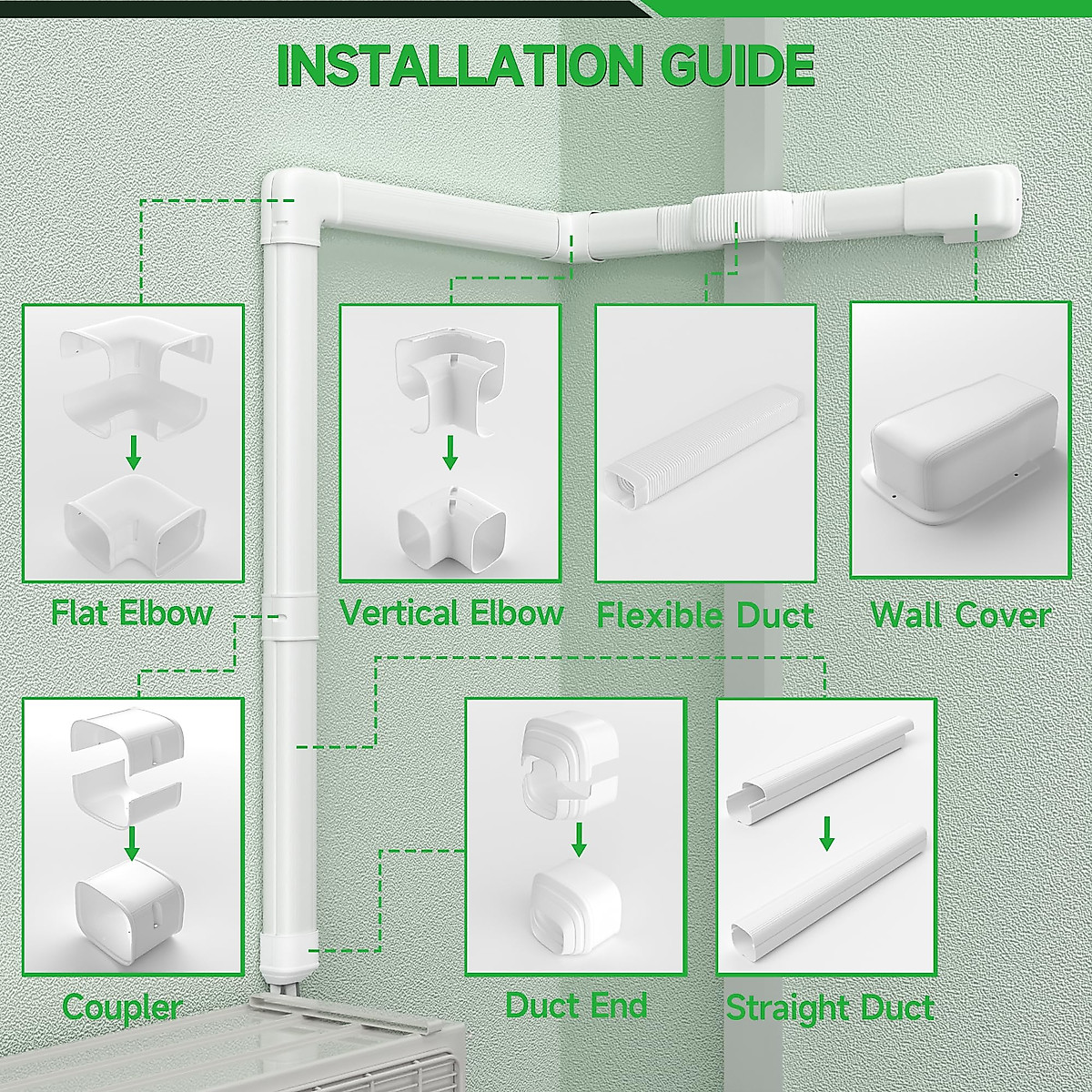 INSTALLATION GUIDE

Flat Elbow

Vertical Elbow

Flexible Duct

Wall Cover

Coupler

Duct End

Straight Duct