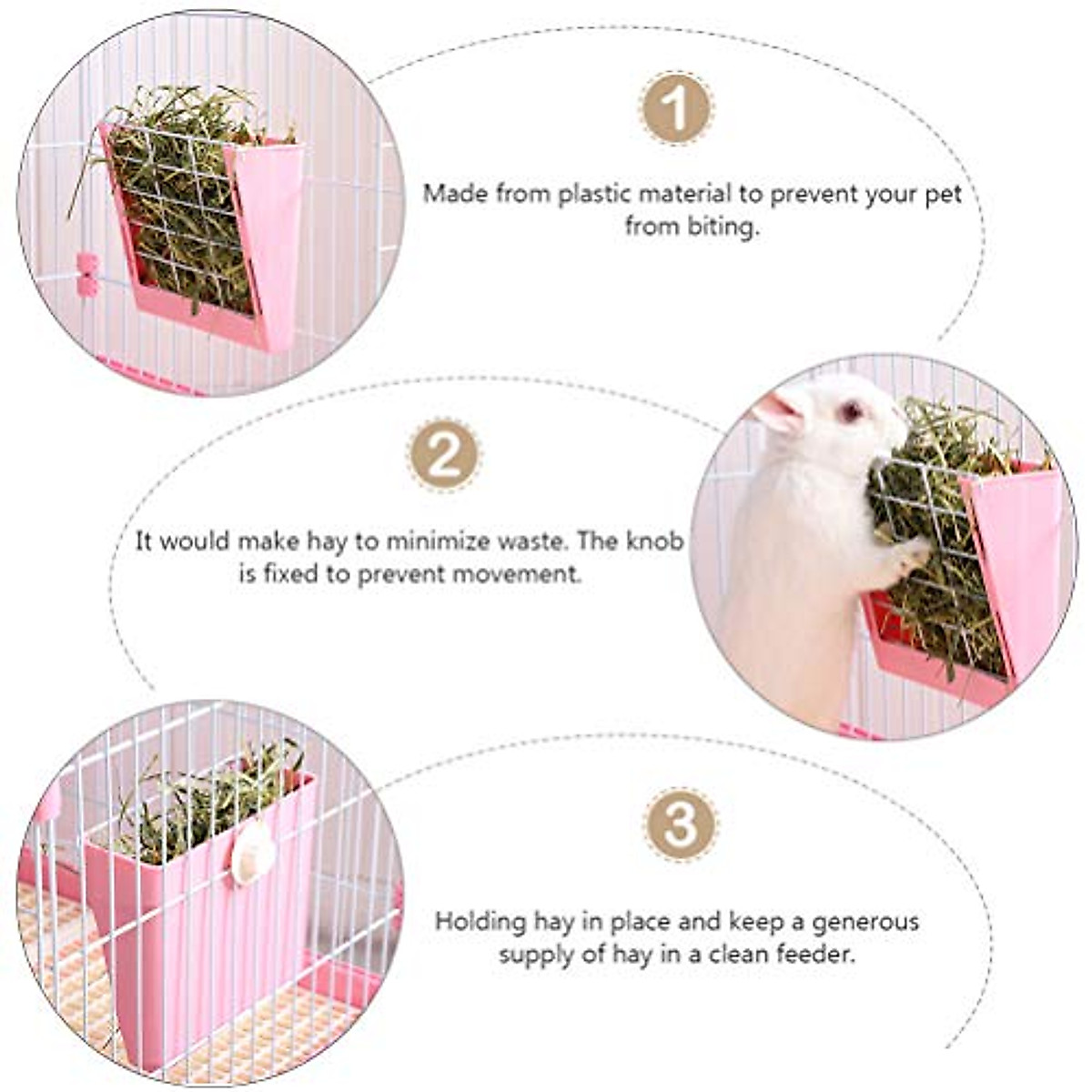 1

Made from plastic material to prevent your pet from biting.

2

It would make hay to minimize waste. The knob is fixed to prevent movement.

3

Holding hay in place and keep a generous supply of hay in a clean feeder.