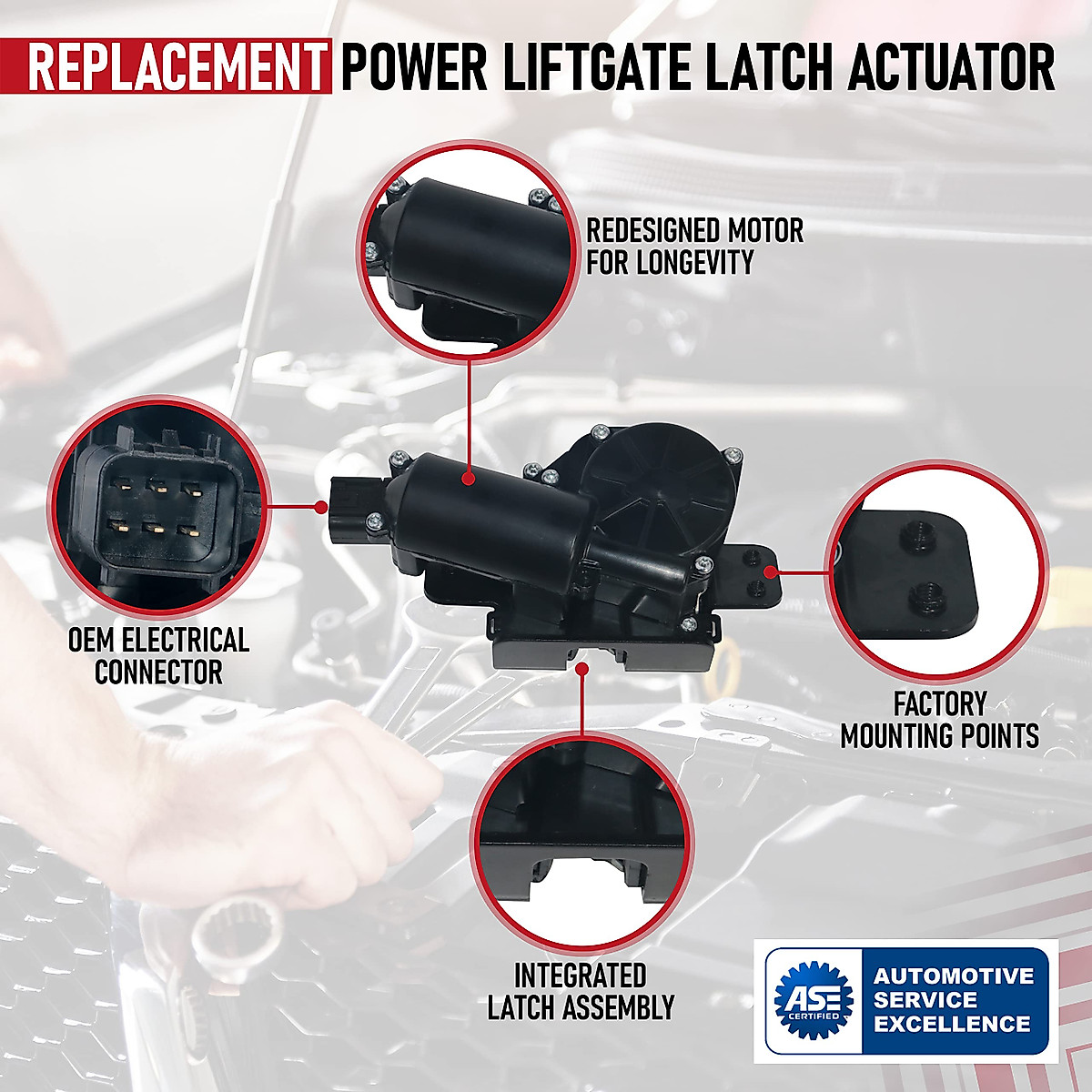 REPLACEMENT POWER LIFTGATE LATCH ACTUATOR

REDESIGNED MOTOR FOR LONGEVITY

OEM ELECTRICAL CONNECTOR

FACTORY MOUNTING POINTS

INTEGRATED LATCH ASSEMBLY

ASE CERTIFIED

AUTOMOTIVE SERVICE EXCELLENCE