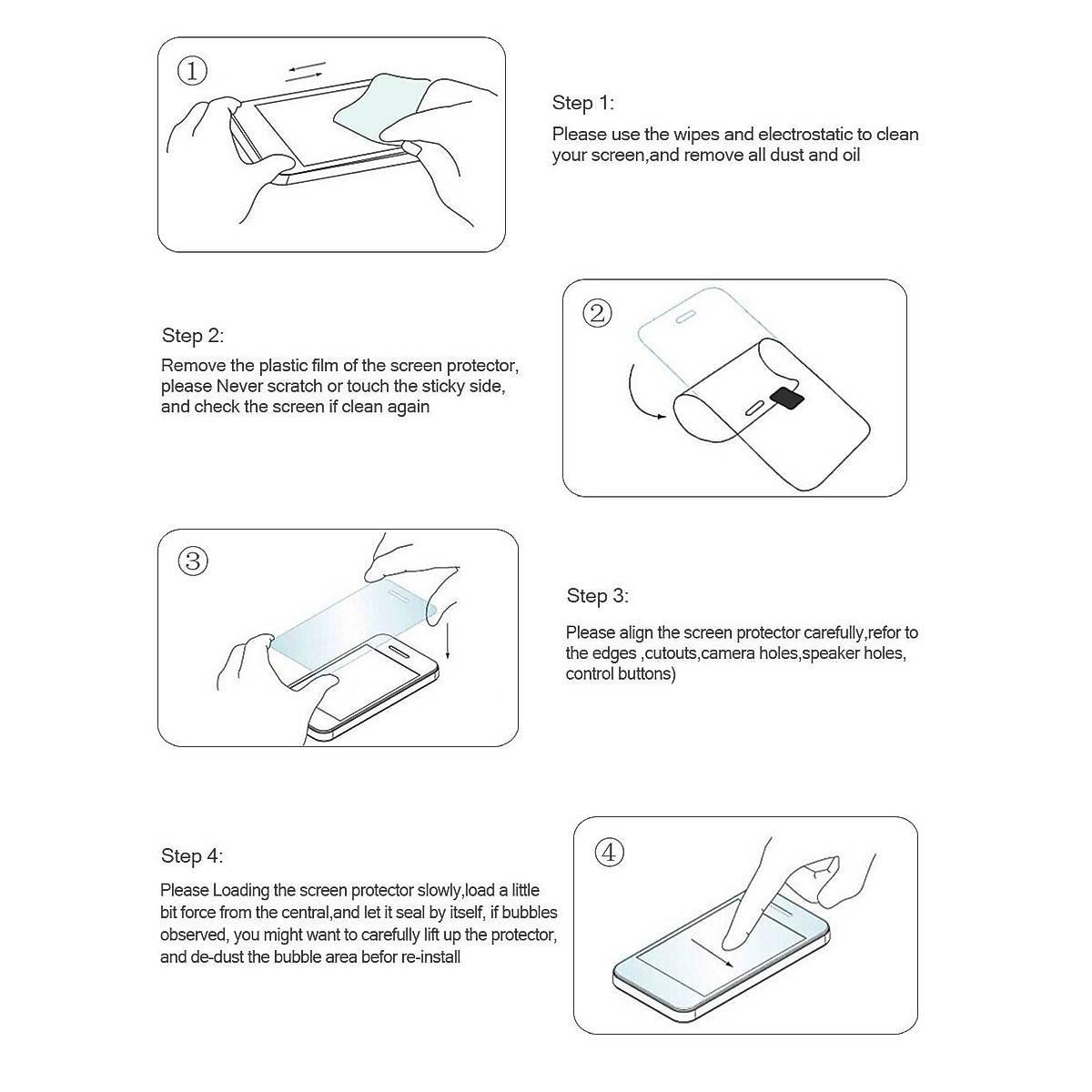 ①

Step 1:

Please use the wipes and electrostatic to clean your screen,and remove all dust and oil

Step 2:

Remove the plastic film of the screen protector, please Never scratch or touch the sticky side, and check the screen if clean again

②

③

Step 3:

Please align the screen protector carefully,refor to the edges ,cutouts,camera holes,speaker holes, control buttons)

Step 4:

Please Loading the screen protector slowly,load a little bit force from the central,and let it seal by itself, if bubbles observed, you might want to carefully lift up the protector, and de-dust the bubble area befor re-install

④