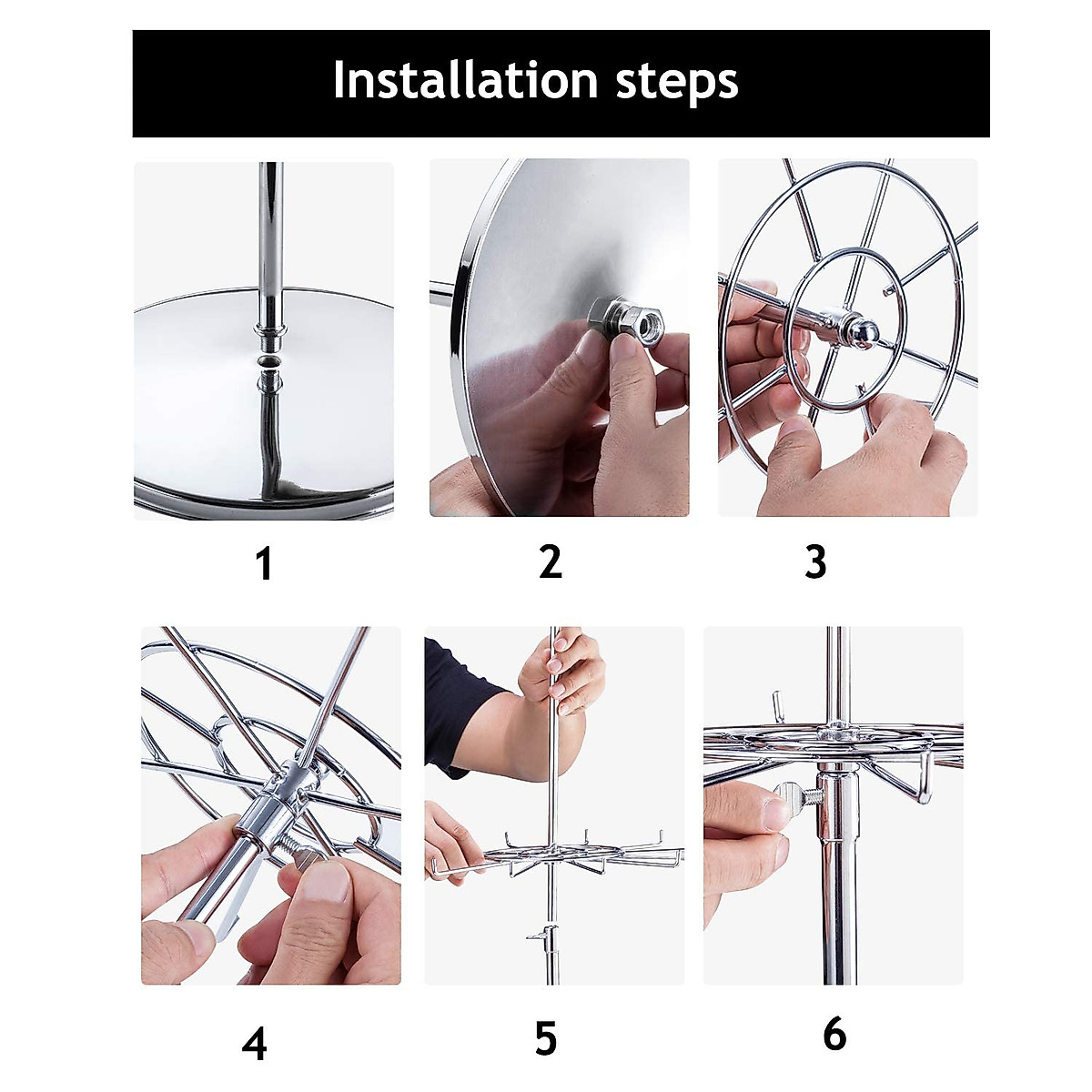 Installation steps

1

2

3

4

5

6