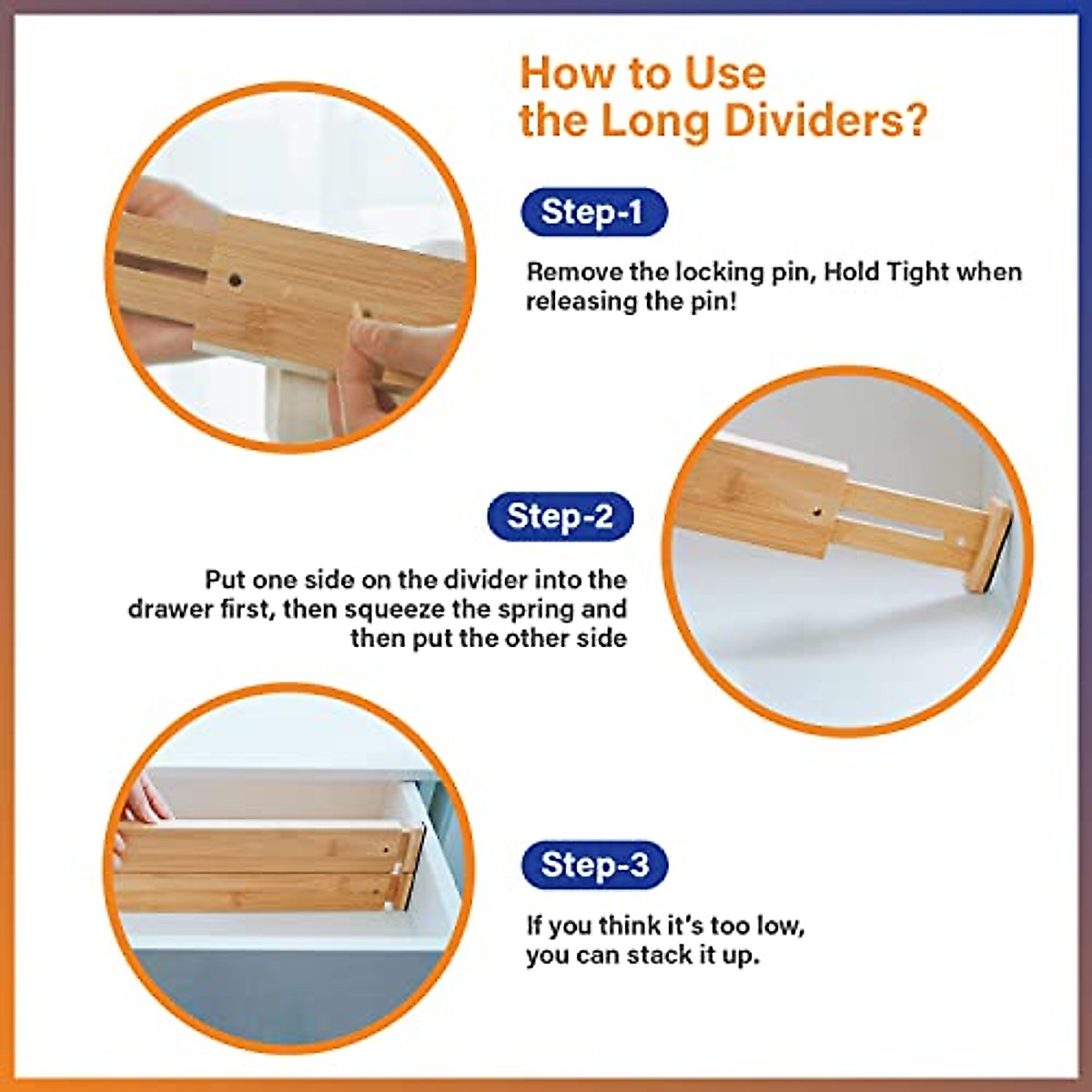 How to Use the Long Dividers?

Step-1

Remove the locking pin, Hold Tight when releasing the pin!

Step-2

Put one side on the divider into the drawer first, then squeeze the spring and then put the other side

Step-3

If you think it's too low, you can stack it up.