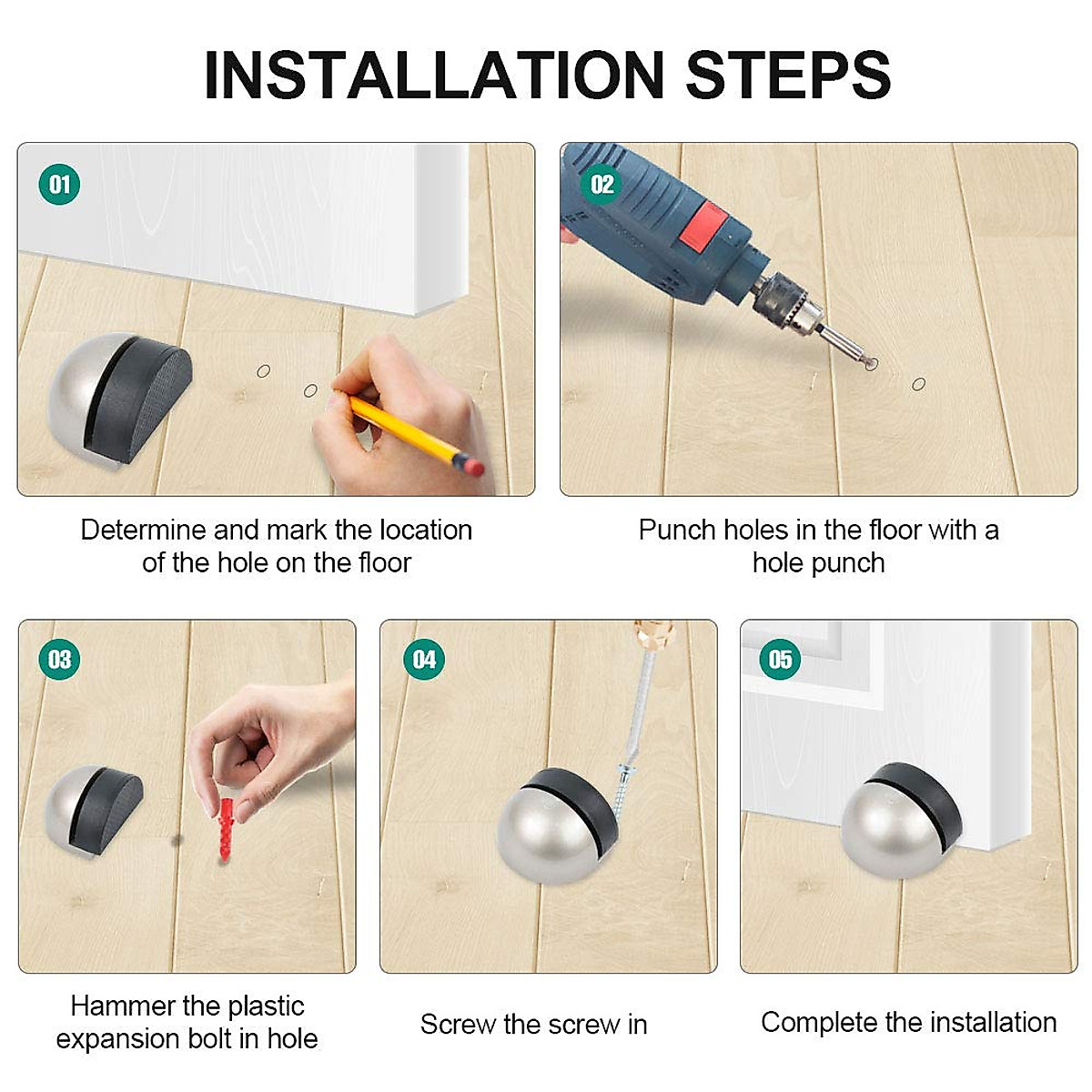 INSTALLATION STEPS

01

Determine and mark the location of the hole on the floor

02

Punch holes in the floor with a hole punch

03

Hammer the plastic expansion bolt in hole

04

Screw the screw in

05

Complete the installation