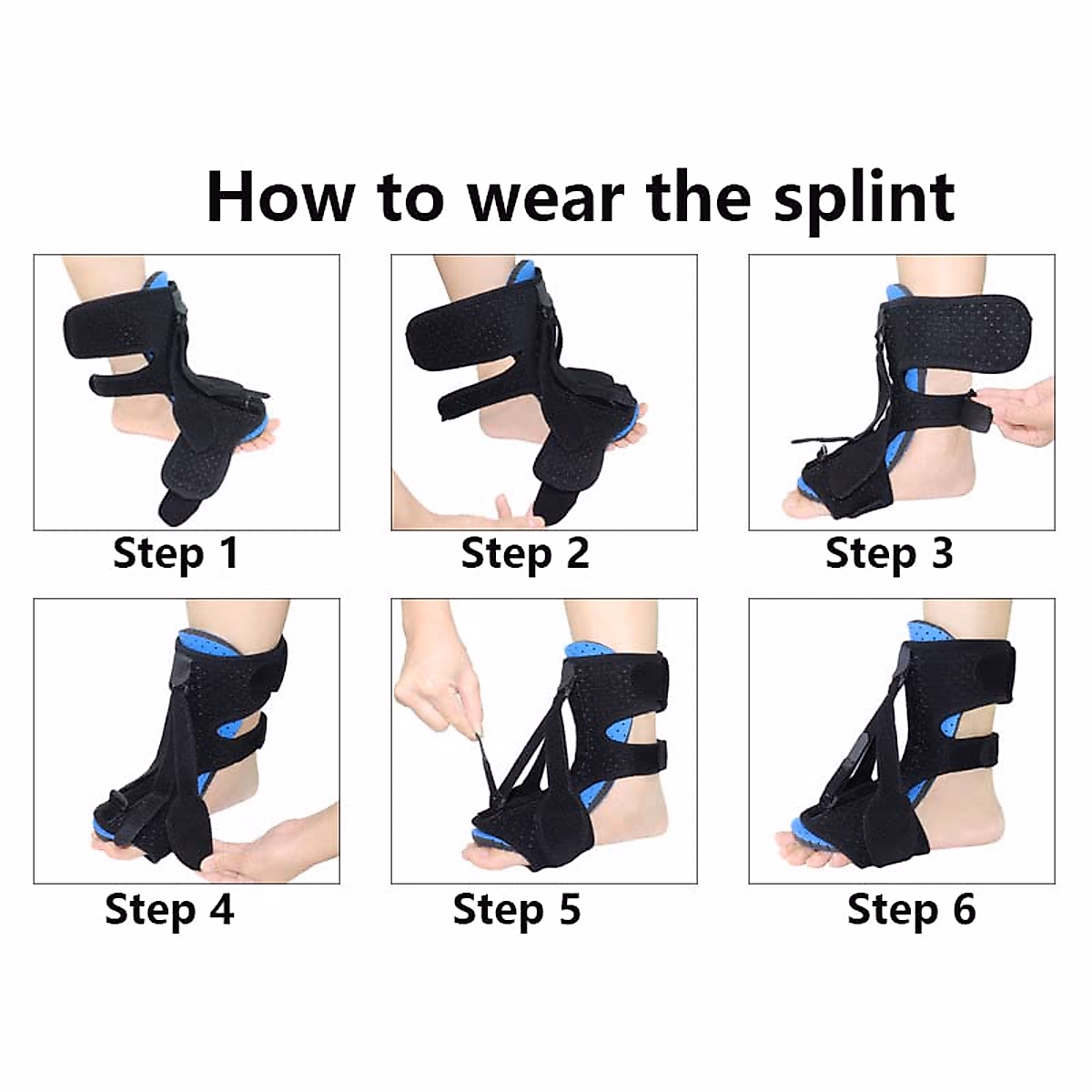 How to wear the splint

Step 1

Step 2

Step 3

Step 4

Step 5

Step 6