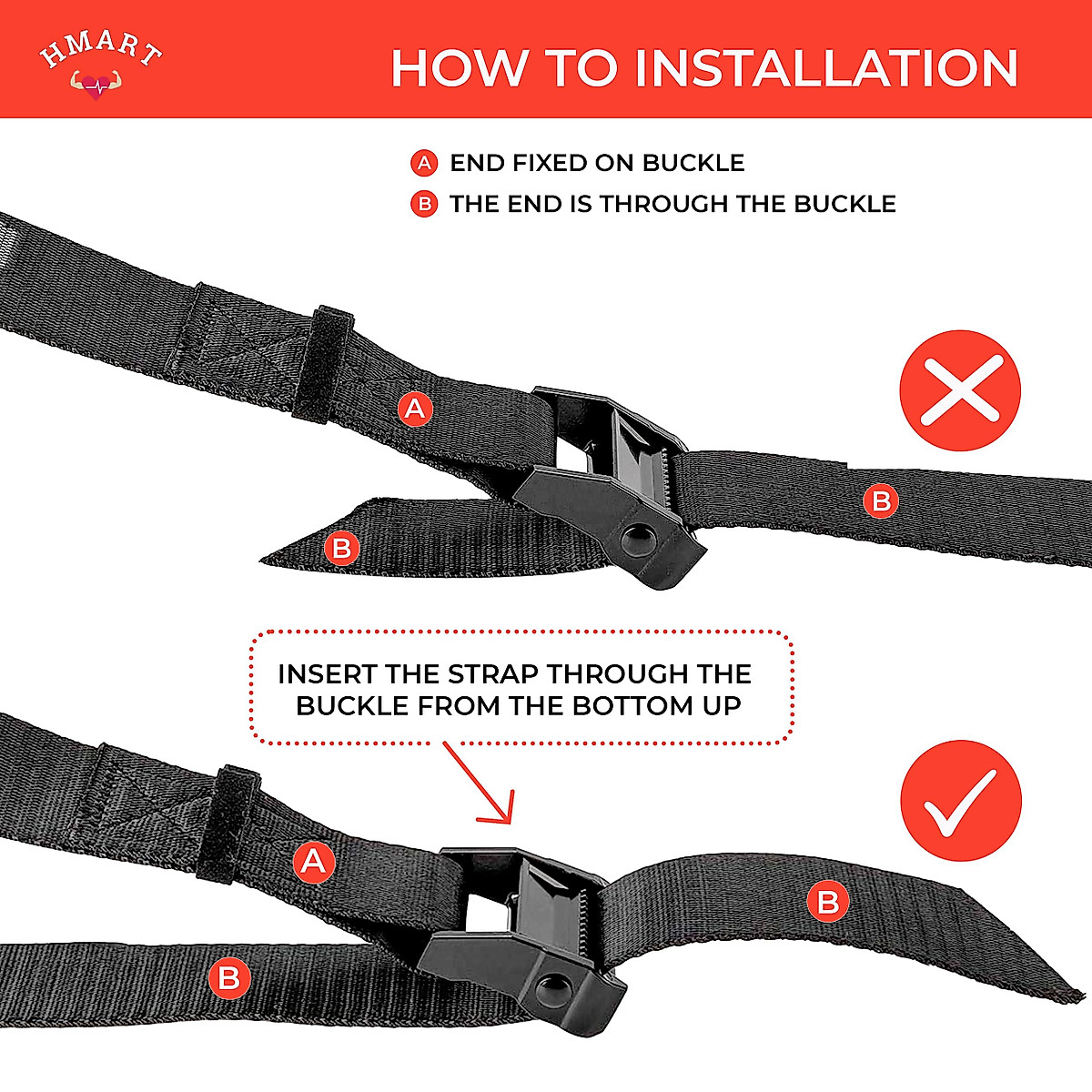 HMART

HOW TO INSTALLATION

A END FIXED ON BUCKLE
B THE END IS THROUGH THE BUCKLE

A
B
B

INSERT THE STRAP THROUGH THE BUCKLE FROM THE BOTTOM UP

A
B
B