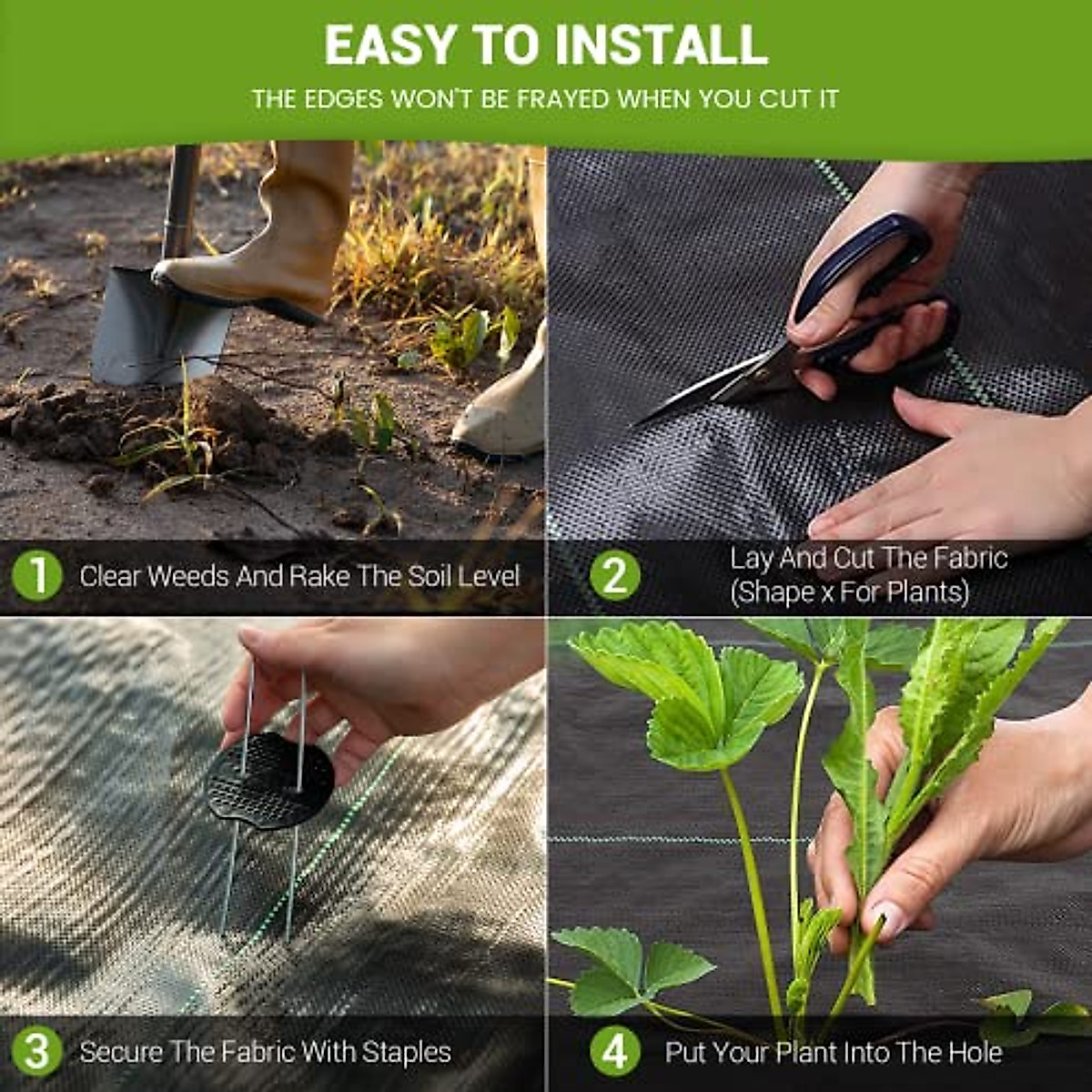 EASY TO INSTALL

THE EDGES WON'T BE FRAYED WHEN YOU CUT IT

1 Clear Weeds And Rake The Soil Level

2 Lay And Cut The Fabric (Shape x For Plants)

3 Secure The Fabric With Staples

4 Put Your Plant Into The Hole