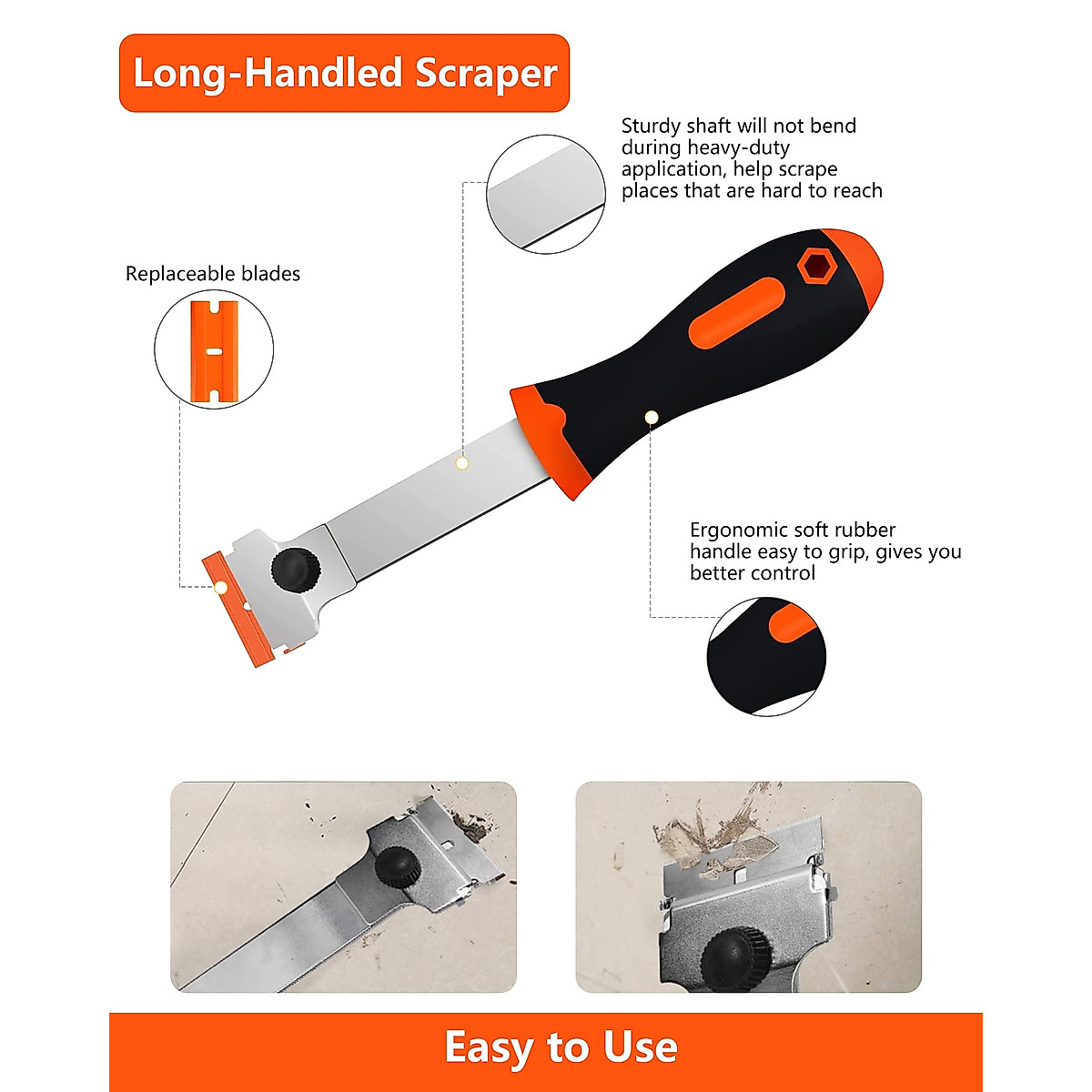 Long-Handled Scraper

Sturdy shaft will not bend during heavy-duty application, help scrape places that are hard to reach

Replaceable blades

Ergonomic soft rubber handle easy to grip, gives you better control

Easy to Use