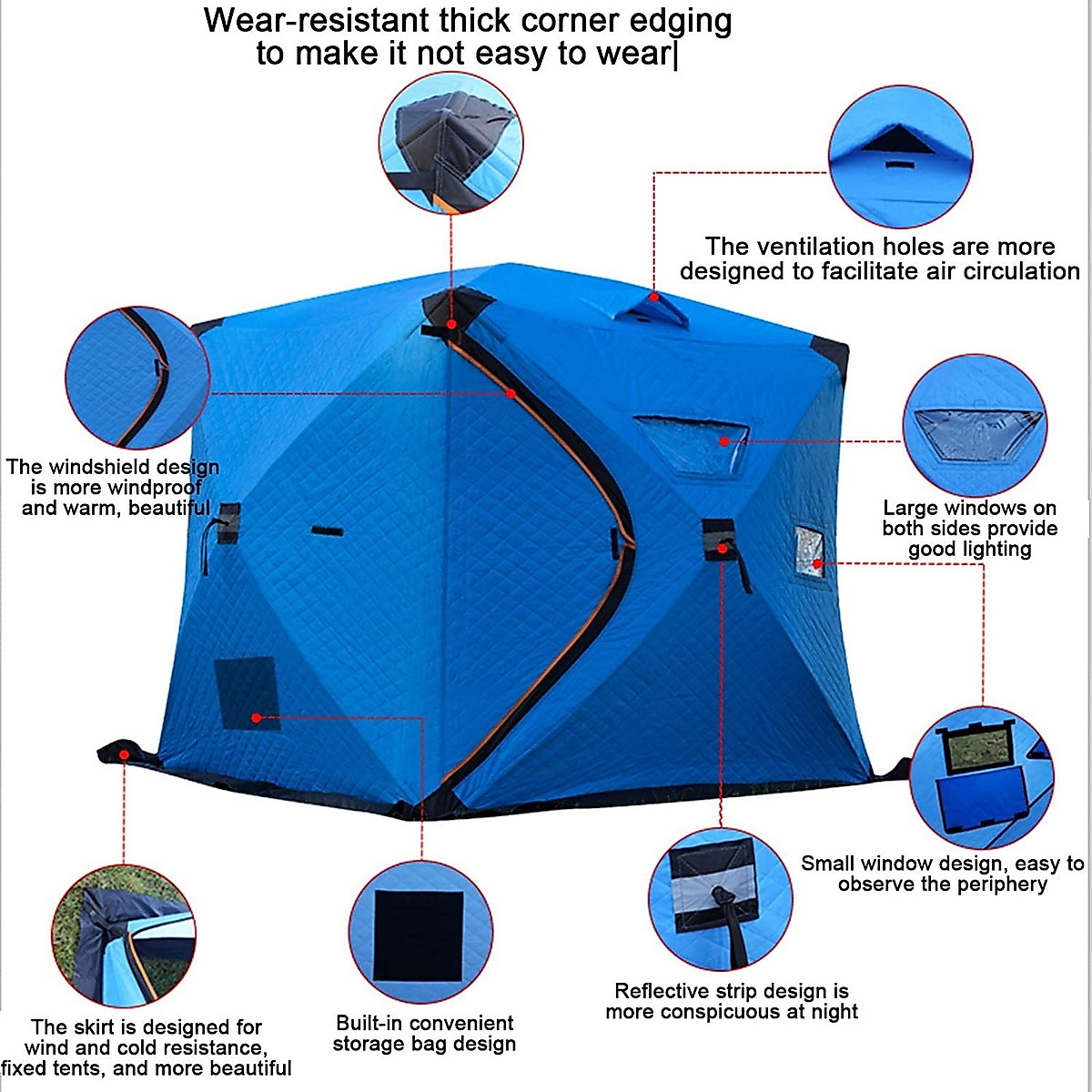 Wear-resistant thick corner edging to make it not easy to wear|

The ventilation holes are more designed to facilitate air circulation

The windshield design is more windproof and warm, beautiful

Large windows on both sides provide good lighting

Small window design, easy to observe the periphery

The skirt is designed for wind and cold resistance, fixed tents, and more beautiful

Built-in convenient storage bag design

Reflective strip design is more conspicuous at night