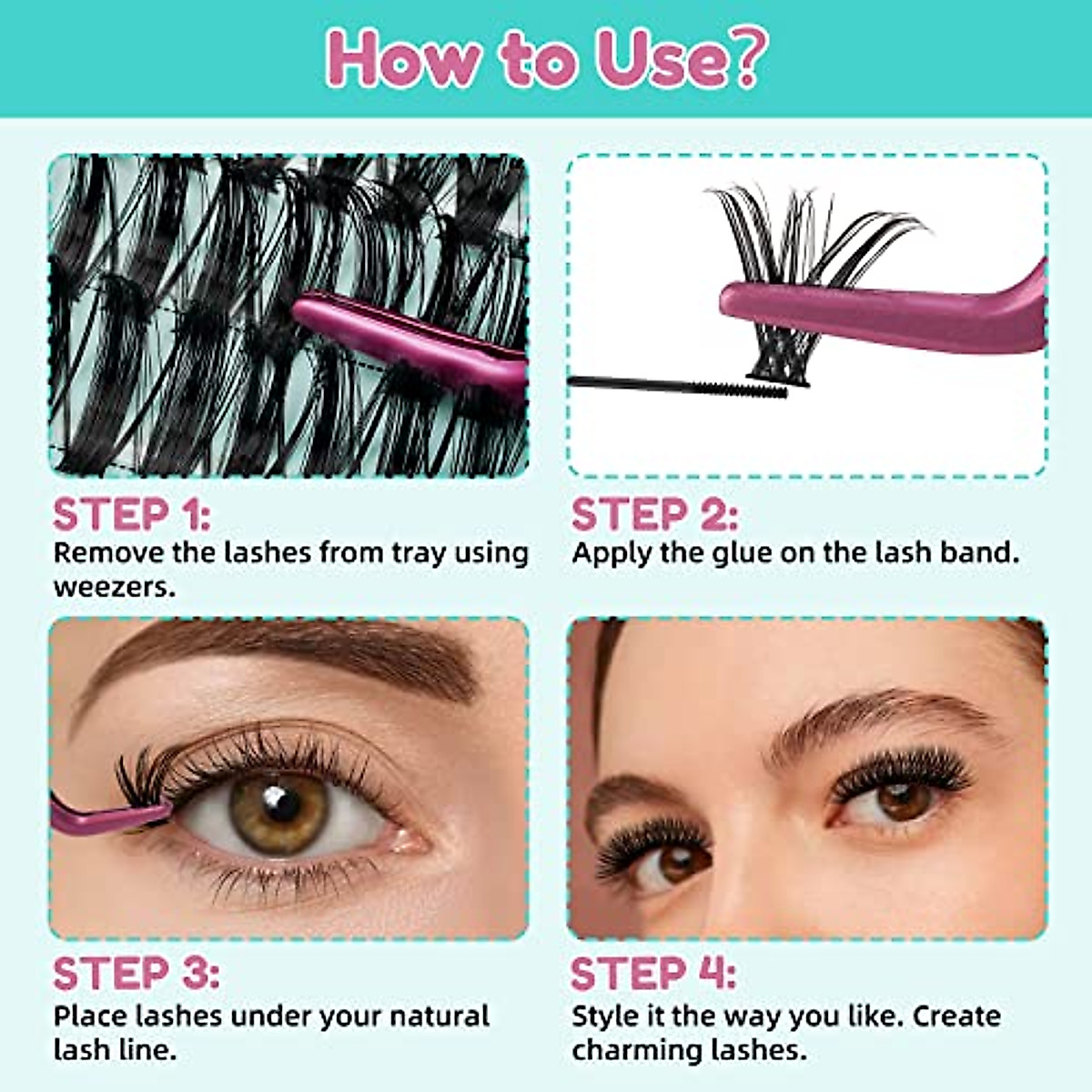 How to Use?

STEP 1:
Remove the lashes from tray using weezers.

STEP 2:
Apply the glue on the lash band.

STEP 3:
Place lashes under your natural lash line.

STEP 4:
Style it the way you like. Create charming lashes.