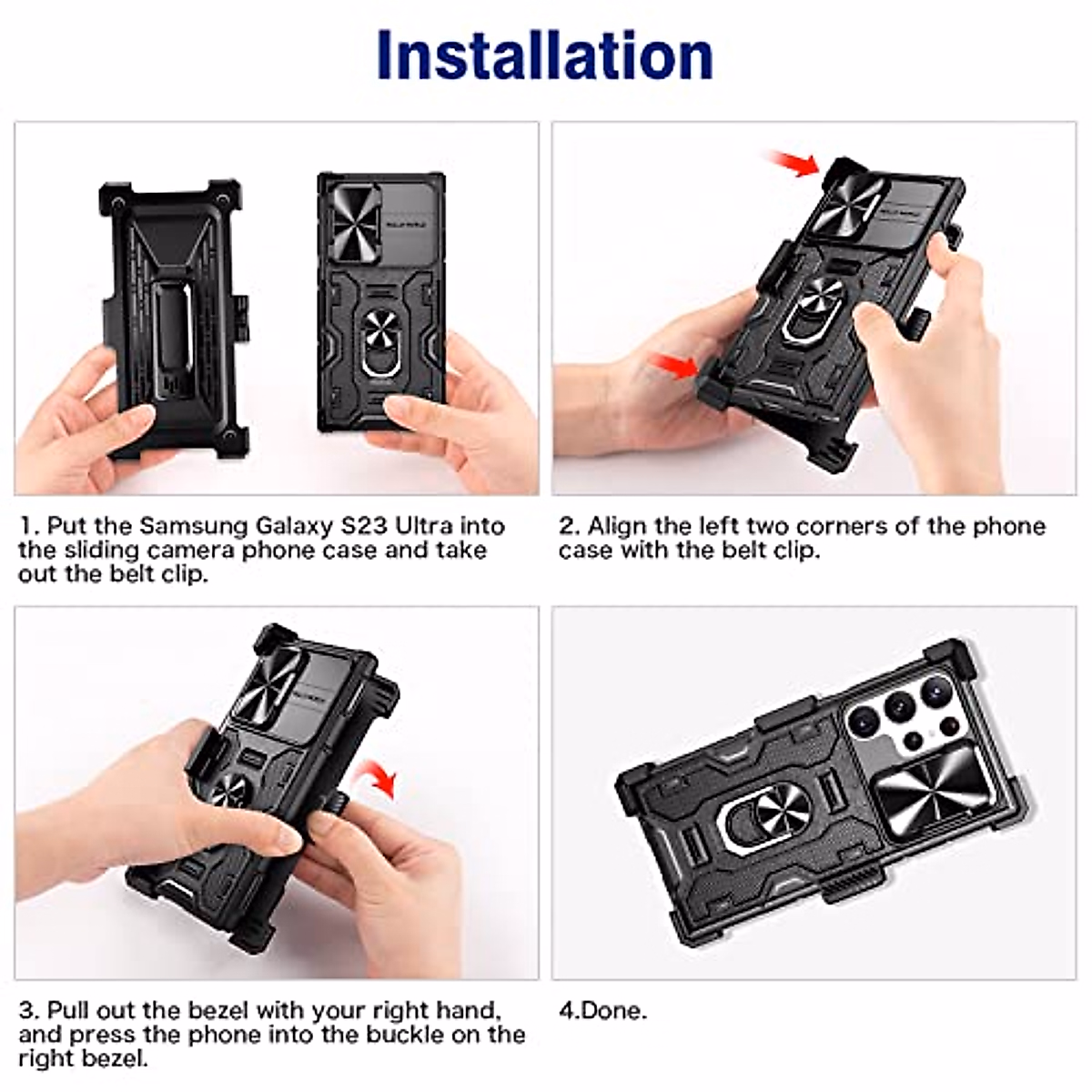 Installation

1. Put the Samsung Galaxy S23 Ultra into the sliding camera phone case and take out the belt clip.

2. Align the left two corners of the phone case with the belt clip.

3. Pull out the bezel with your right hand, and press the phone into the buckle on the right bezel.

4.Done.