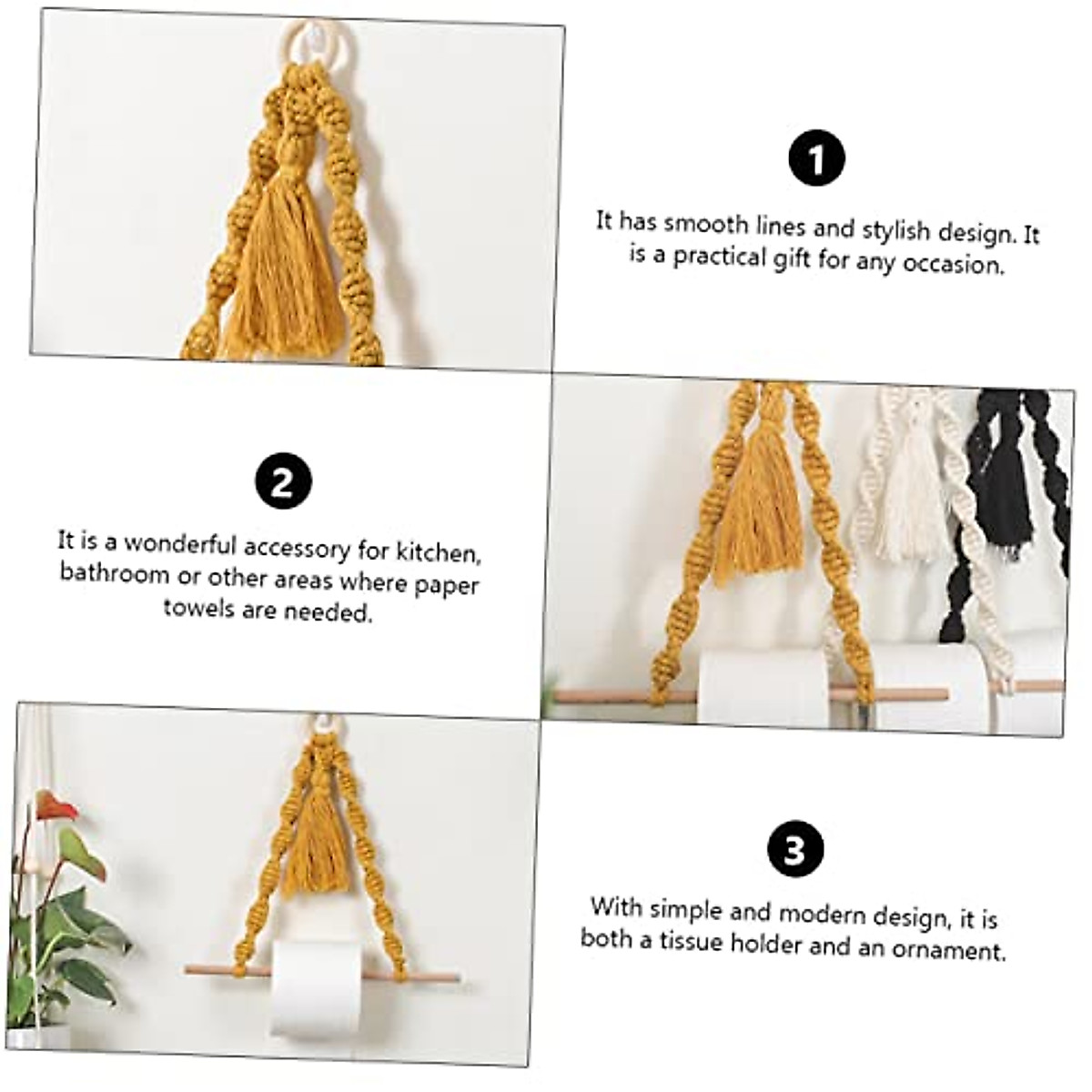 1

It has smooth lines and stylish design. It is a practical gift for any occasion.

2

It is a wonderful accessory for kitchen, bathroom or other areas where paper towels are needed.

3

With simple and modern design, it is both a tissue holder and an ornament.