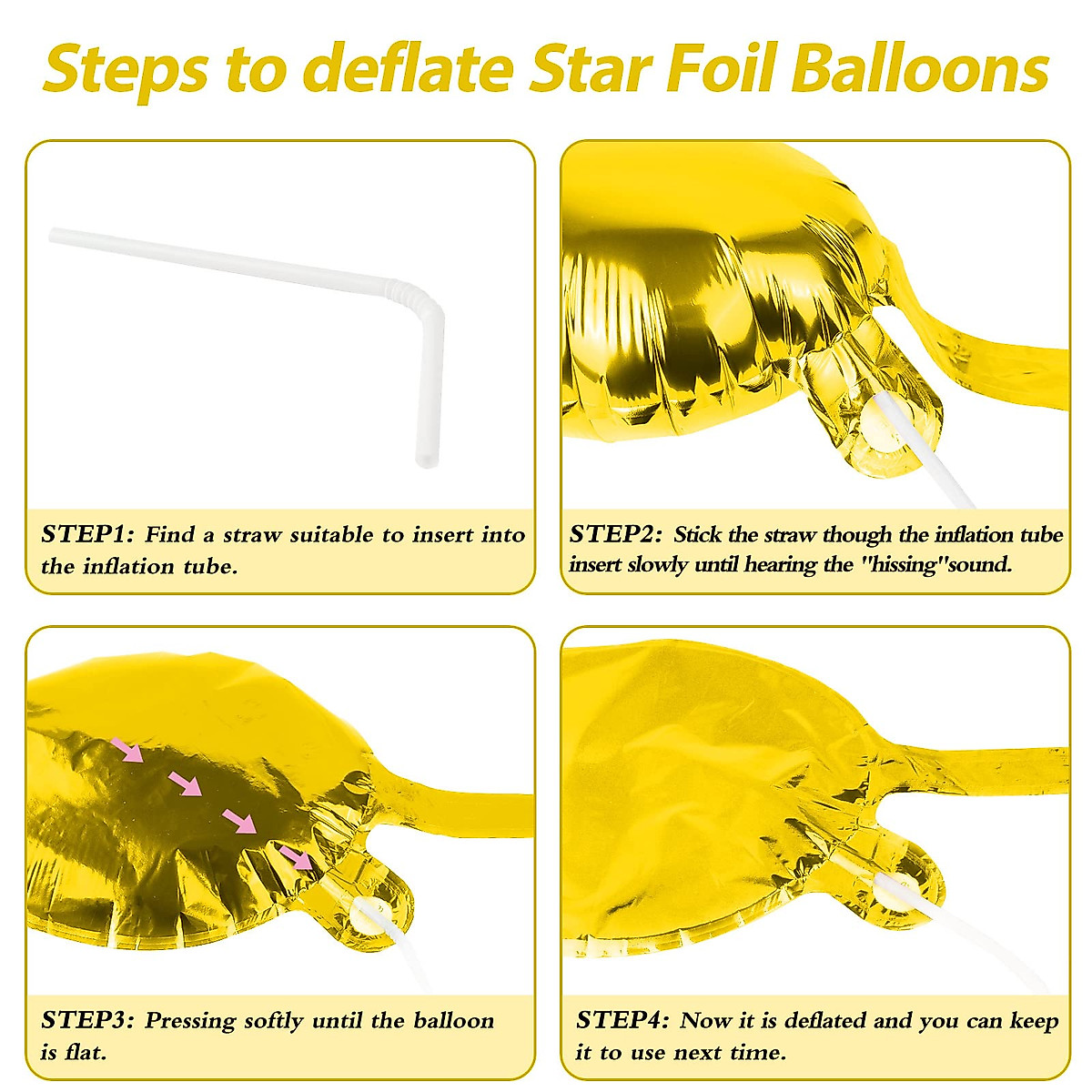 Steps to deflate Star Foil Balloons

STEP1: Find a straw suitable to insert into the inflation tube.

STEP2: Stick the straw though the inflation tube insert slowly until hearing the "hissing"sound.

STEP3: Pressing softly until the balloon is flat.

STEP4: Now it is deflated and you can keep it to use next time.