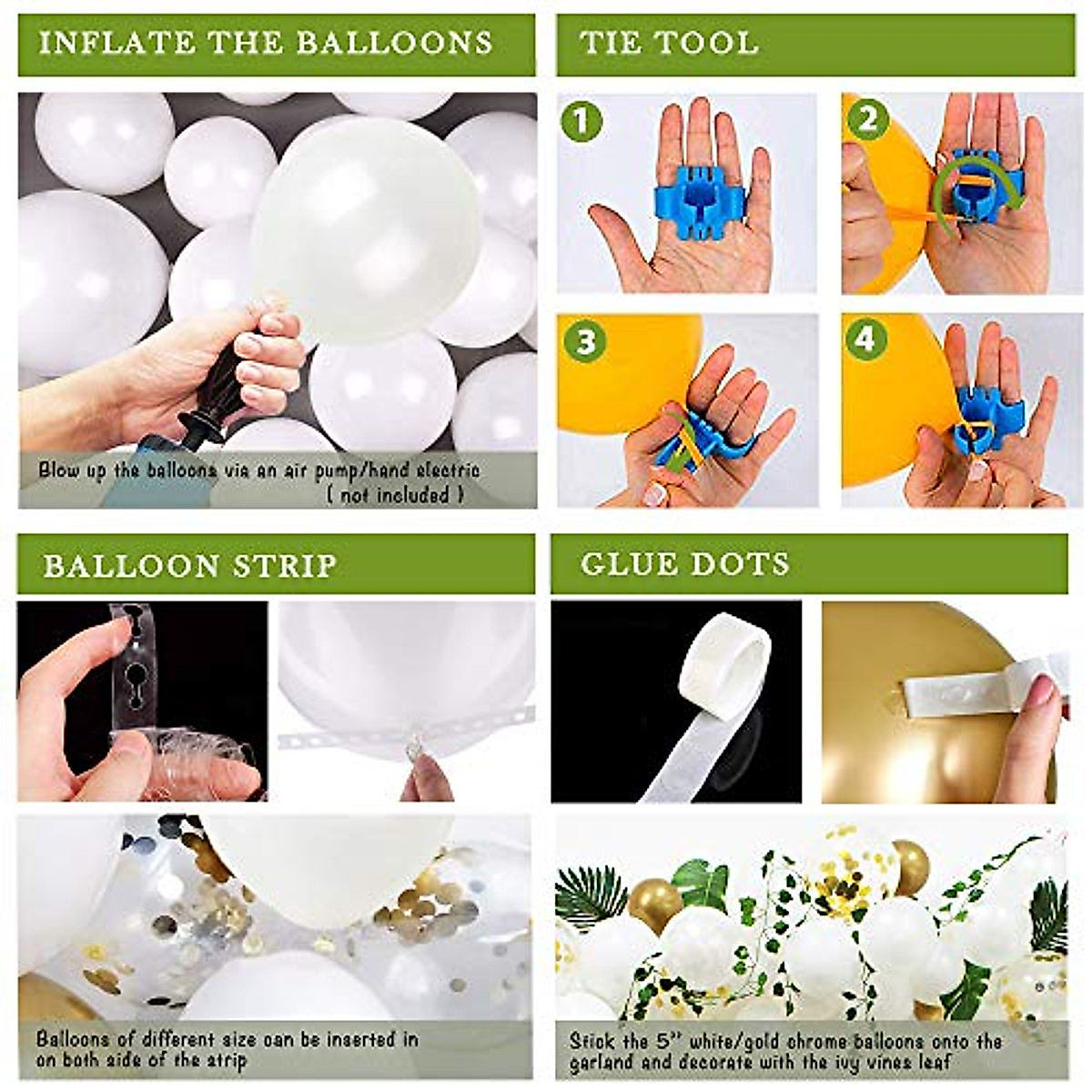 INFLATE THE BALLOONS

Blow up the balloons via an air pump/hand electric ( not included )

TIE TOOL

1

2

3

4

BALLOON STRIP

Balloons of different size can be inserted in on both side of the strip

GLUE DOTS

Stick the 5" white/gold chrome balloons onto the garland and decorate with the ivy vines leaf