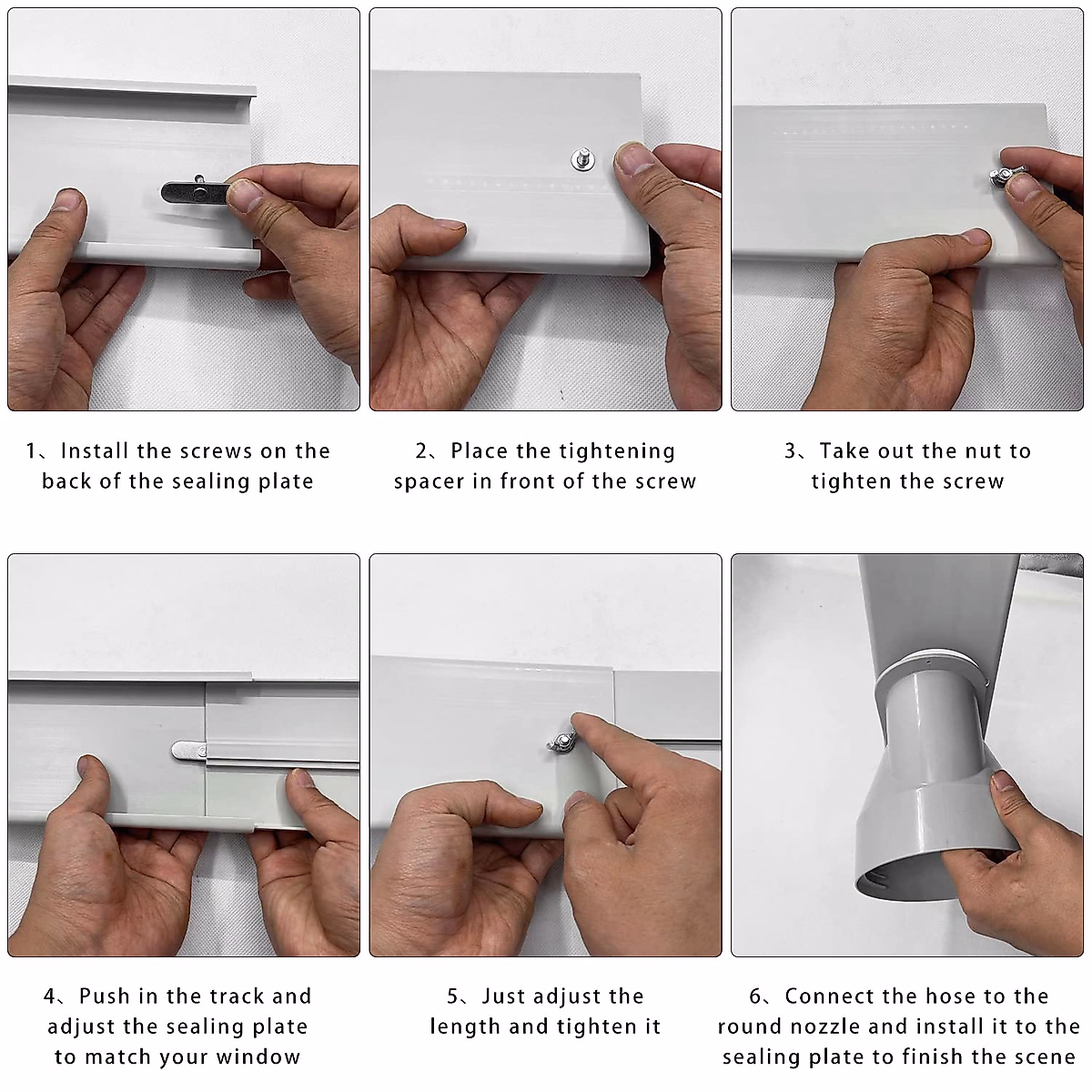 1、Install the screws on the back of the sealing plate

2、Place the tightening spacer in front of the screw

3、Take out the nut to tighten the screw

4、Push in the track and adjust the sealing plate to match your window

5、Just adjust the length and tighten it

6、Connect the hose to the round nozzle and install it to the sealing plate to finish the scene