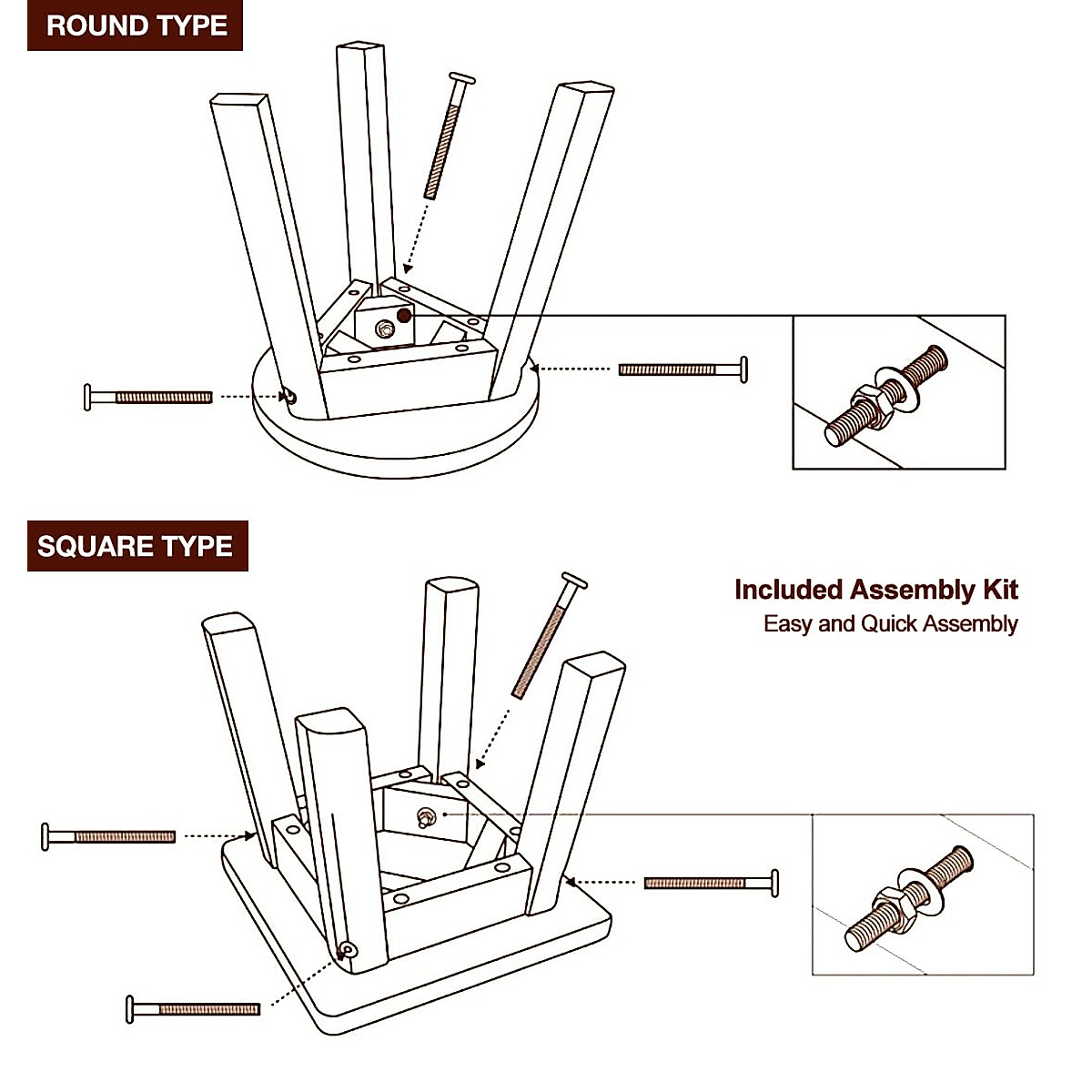 ROUND TYPE

SQUARE TYPE

Included Assembly Kit
Easy and Quick Assembly