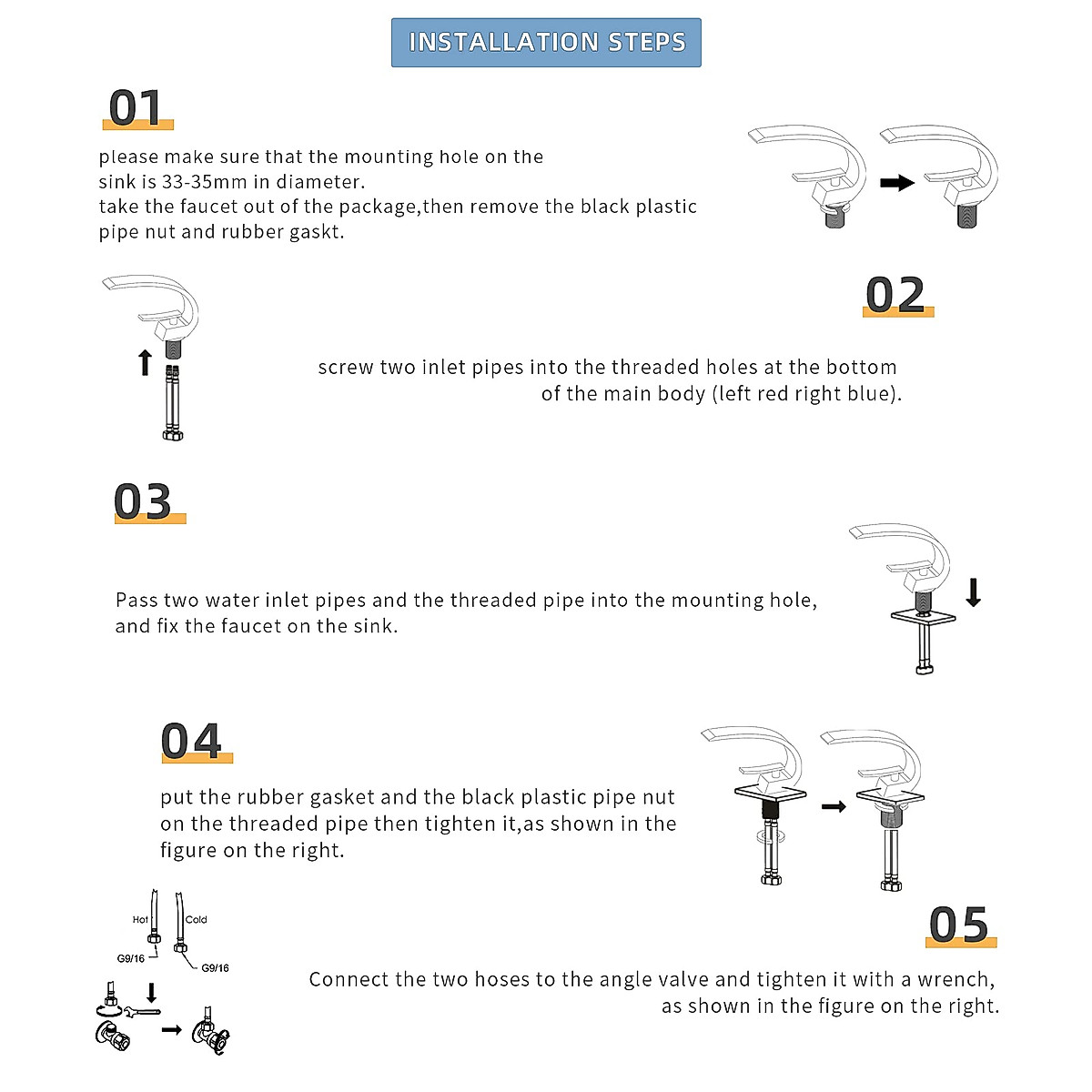 INSTALLATION STEPS

01

please make sure that the mounting hole on the sink is 33-35mm in diameter.
take the faucet out of the package,then remove the black plastic pipe nut and rubber gaskt.

02

screw two inlet pipes into the threaded holes at the bottom of the main body (left red right blue).

03

Pass two water inlet pipes and the threaded pipe into the mounting hole, and fix the faucet on the sink.

04

put the rubber gasket and the black plastic pipe nut on the threaded pipe then tighten it,as shown in the figure on the right.

Hot
Cold
G9/16
G9/16

05

Connect the two hoses to the angle valve and tighten it with a wrench, as shown in the figure on the right.