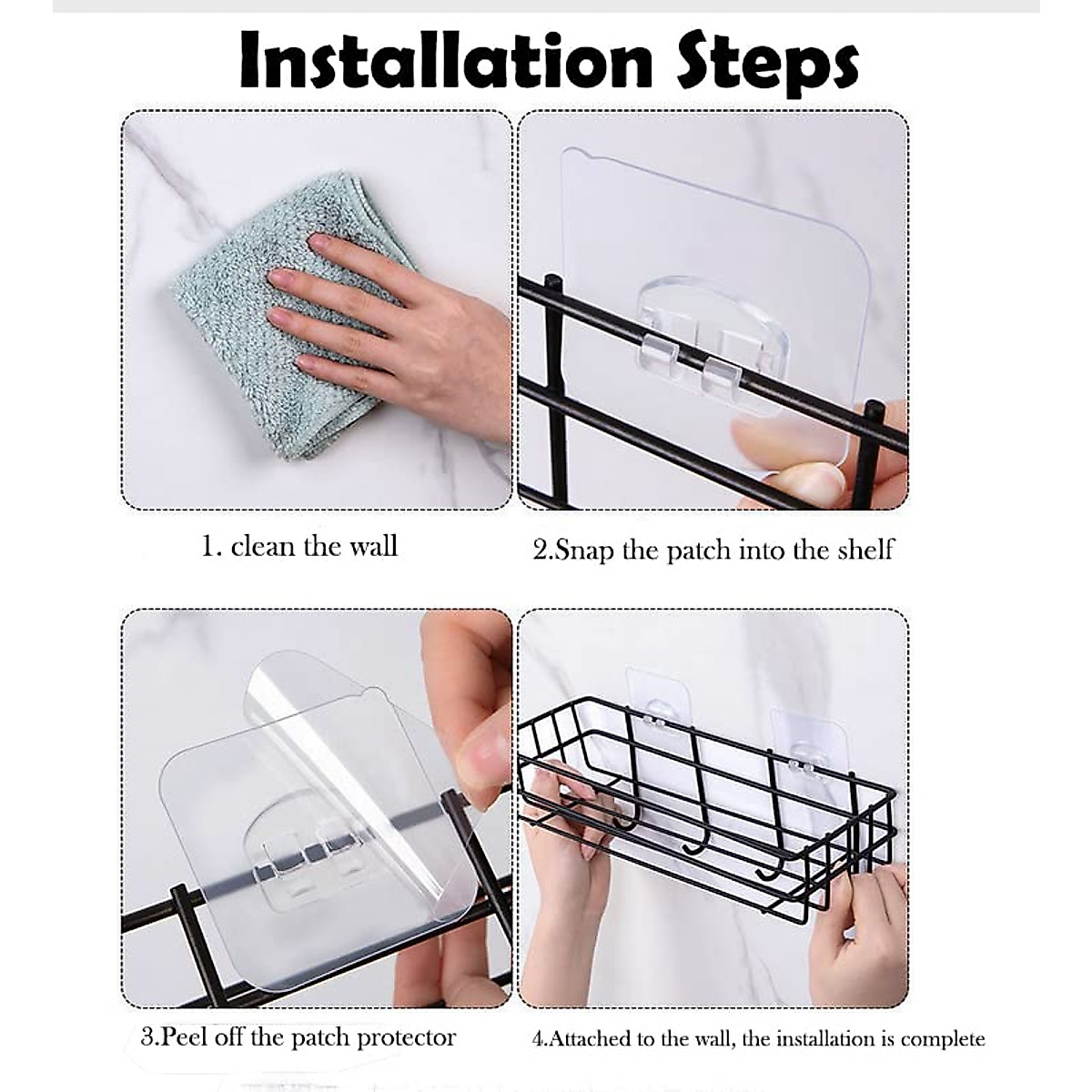 Installation Steps

1. clean the wall

2.Snap the patch into the shelf

3.Peel off the patch protector

4.Attached to the wall, the installation is complete