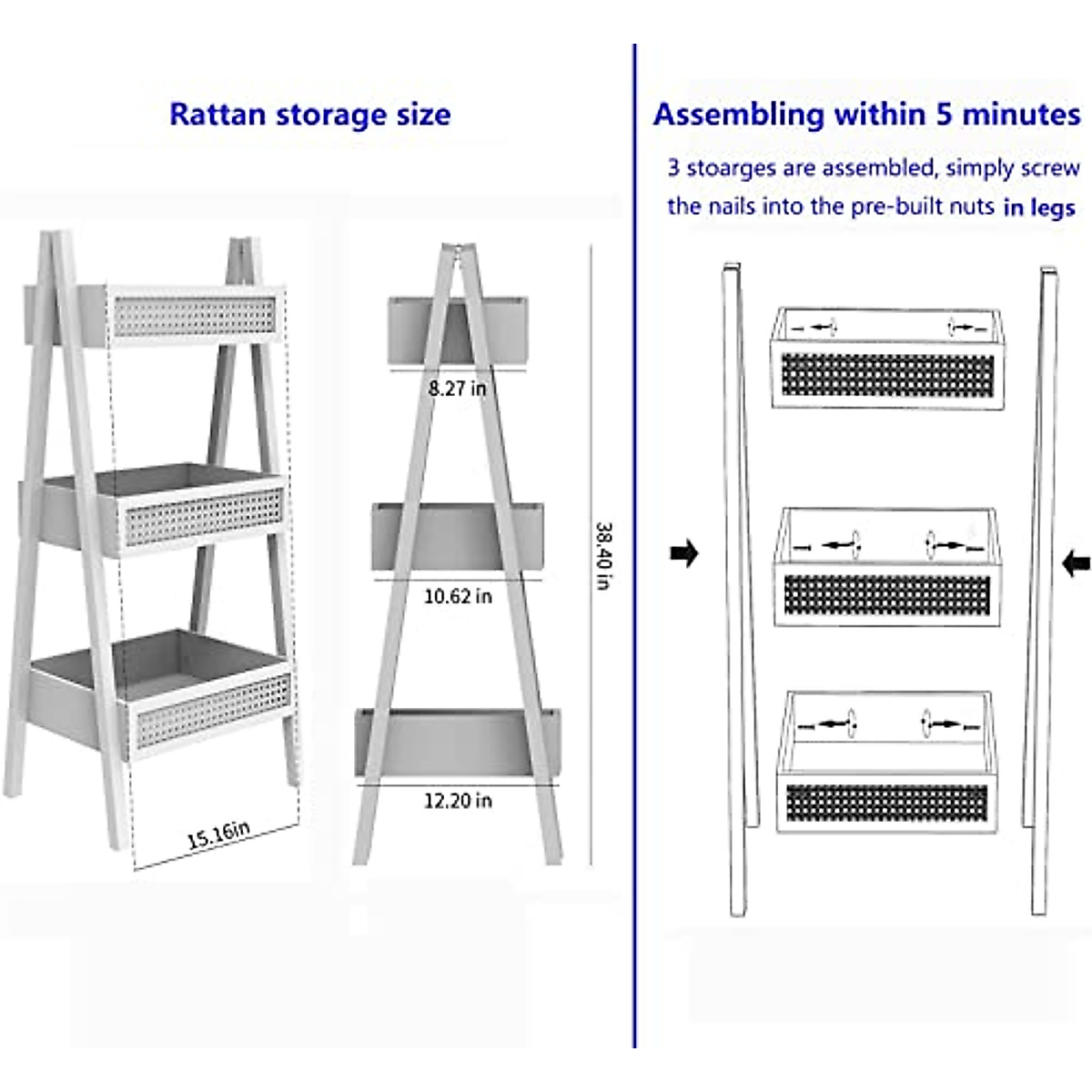 Rattan storage size

15.16in

8.27 in

10.62 in

12.20 in

38.40 in

Assembling within 5 minutes

3 stoarges are assembled, simply screw the nails into the pre-built nuts in legs